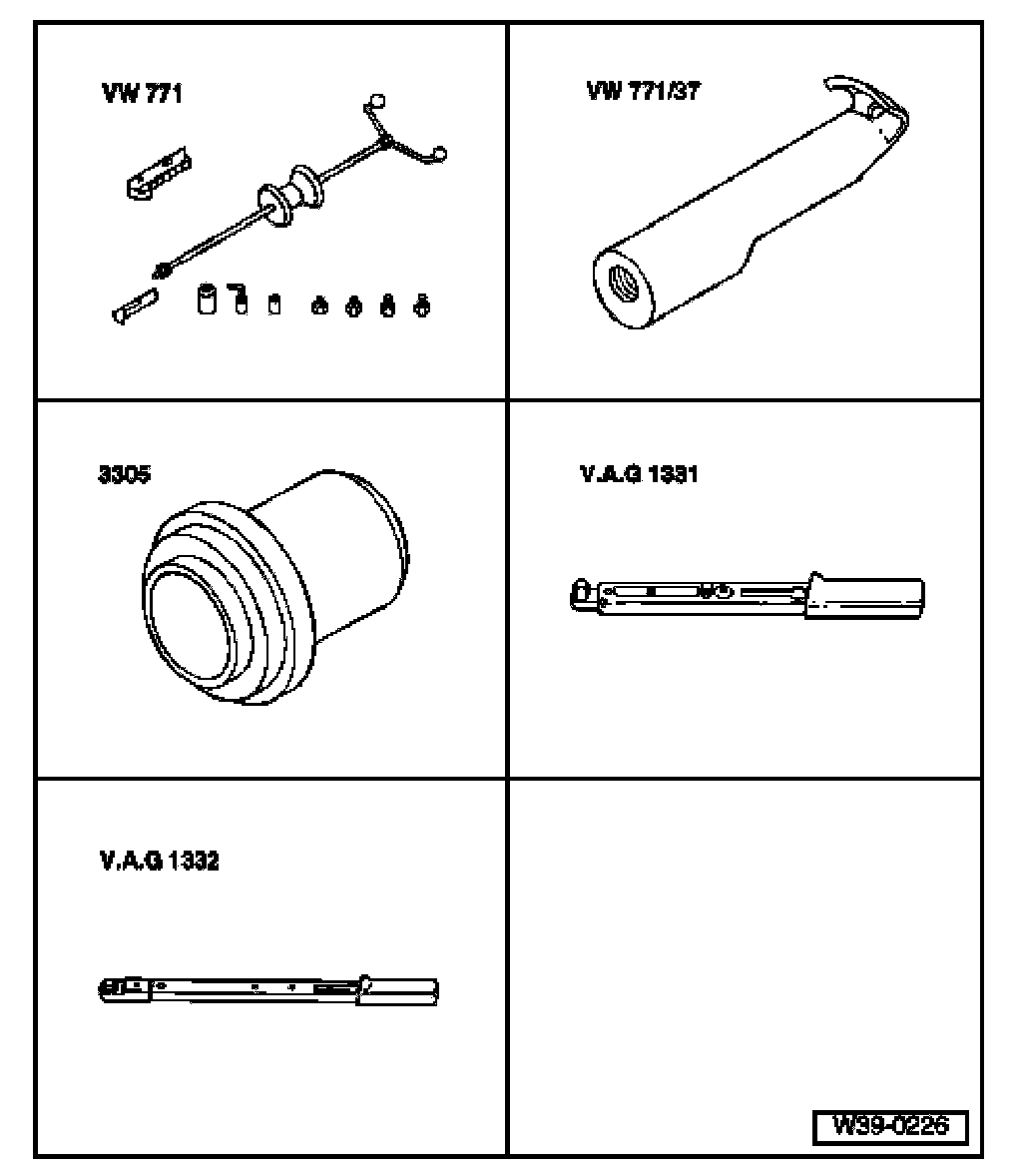 VW 771

VW 771/37

3305

V.A.G 1331

V.A.G 1332

W39-0226