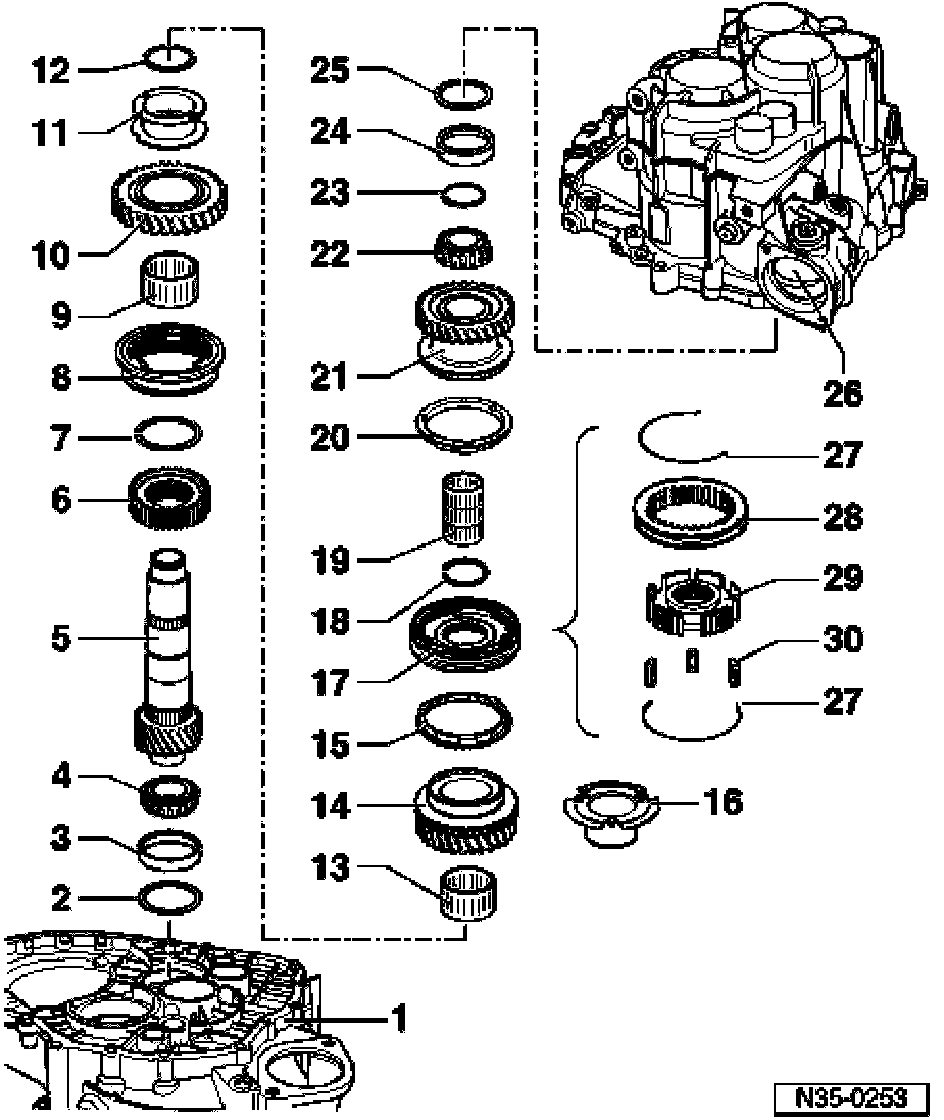 12
11
10
9
8
7
6
5
4
3
2
1
25
24
23
22
21
20
19
18
17
15
14
13
26
27
28
29
30
27
16
N35-0253