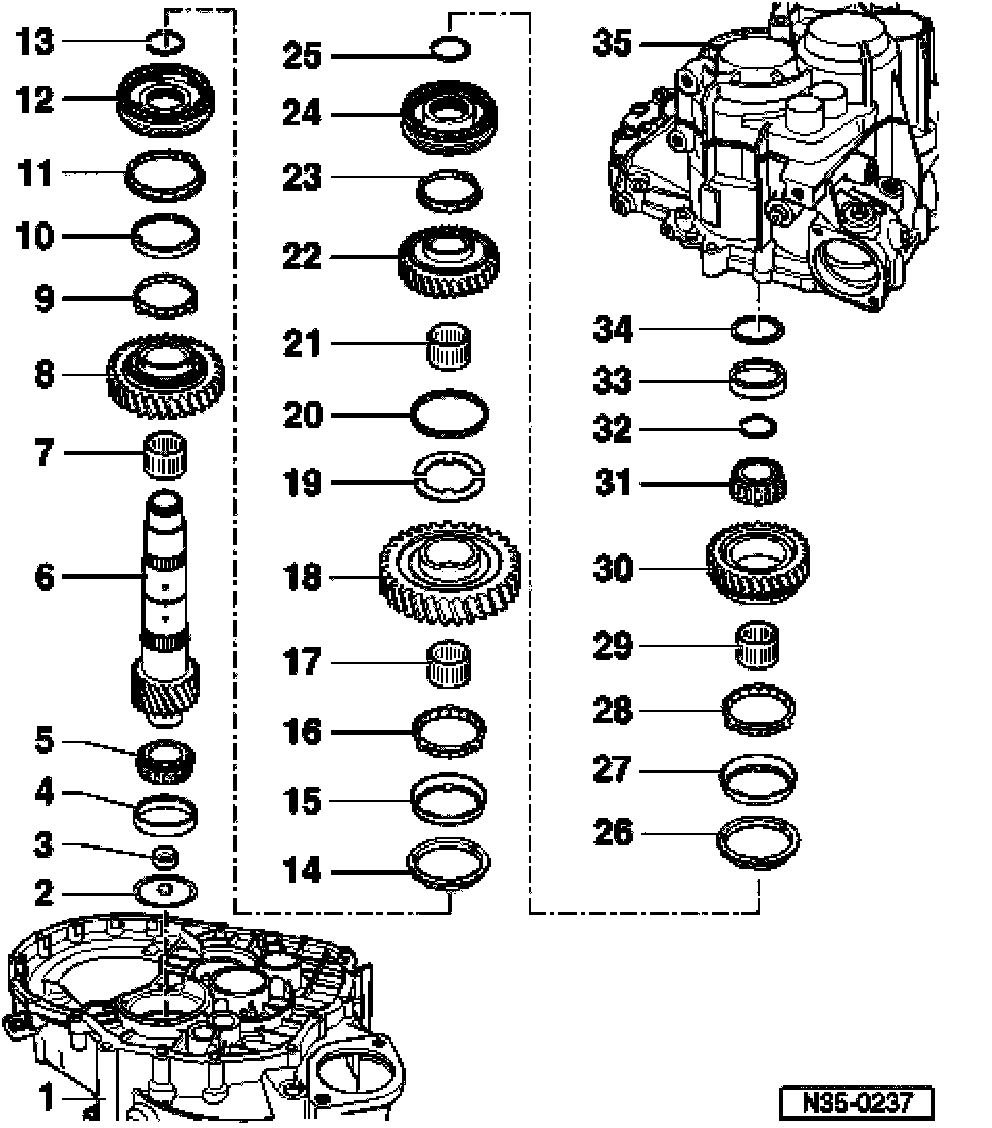 13
12
11
10
9
8
7
6
5
4
3
2
1

25
24
23
22
21
20
19
18
17
16
15
14

35
34
33
32
31
30
29
28
27
26

N35-0237