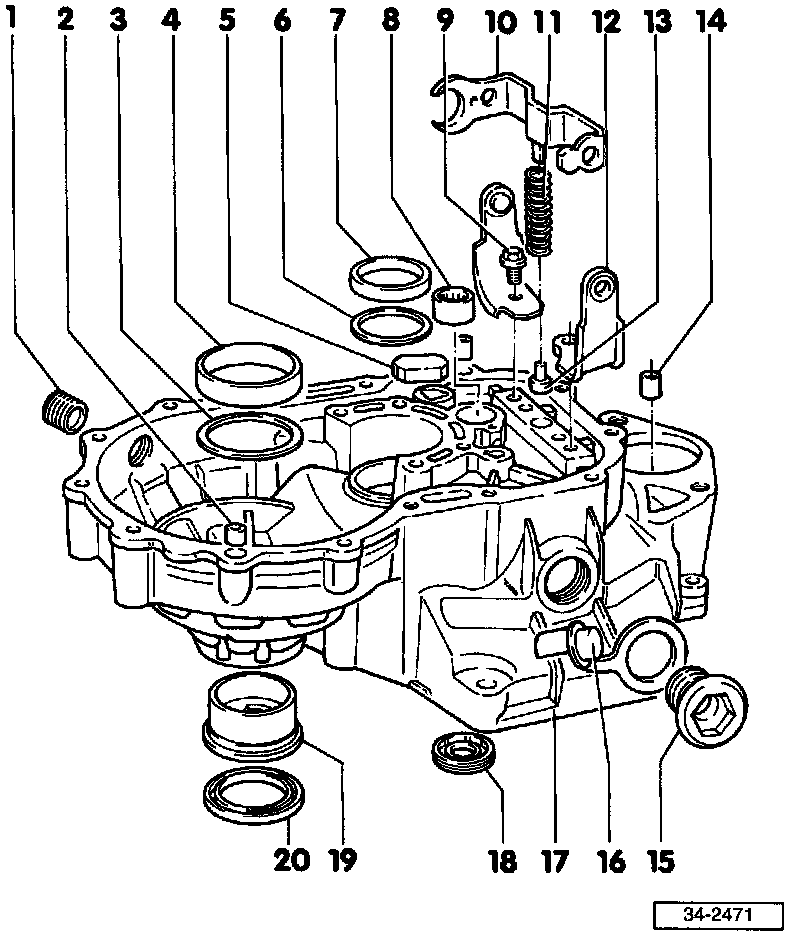 1 2 3 4 5 6 7 8 9 10 11 12 13 14

20 19 18 17 16 15

34-2471