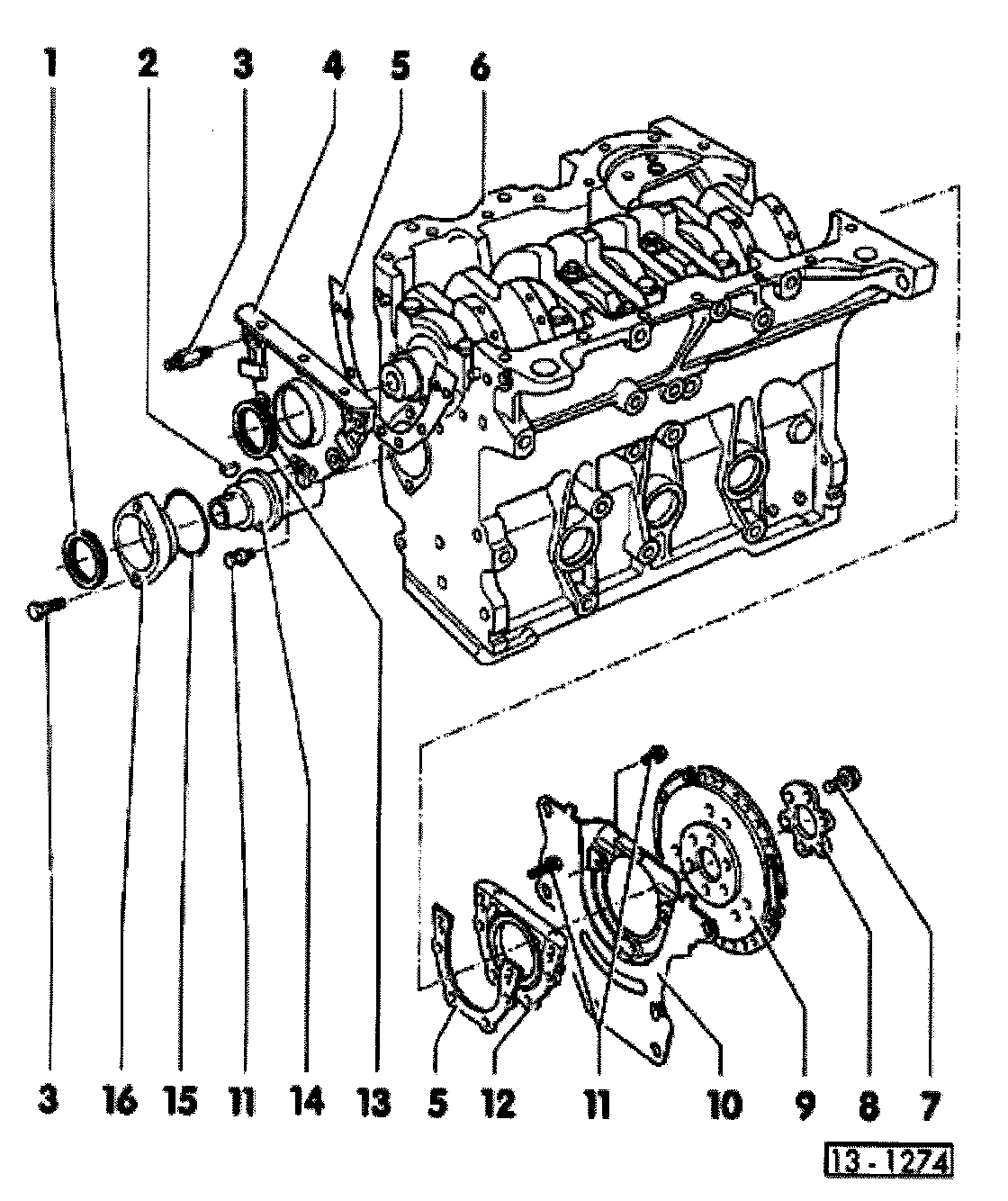 1 2 3 4 5 6

3 16 15 11 14 13 5 12 11 10 9 8 7

13 - 1274