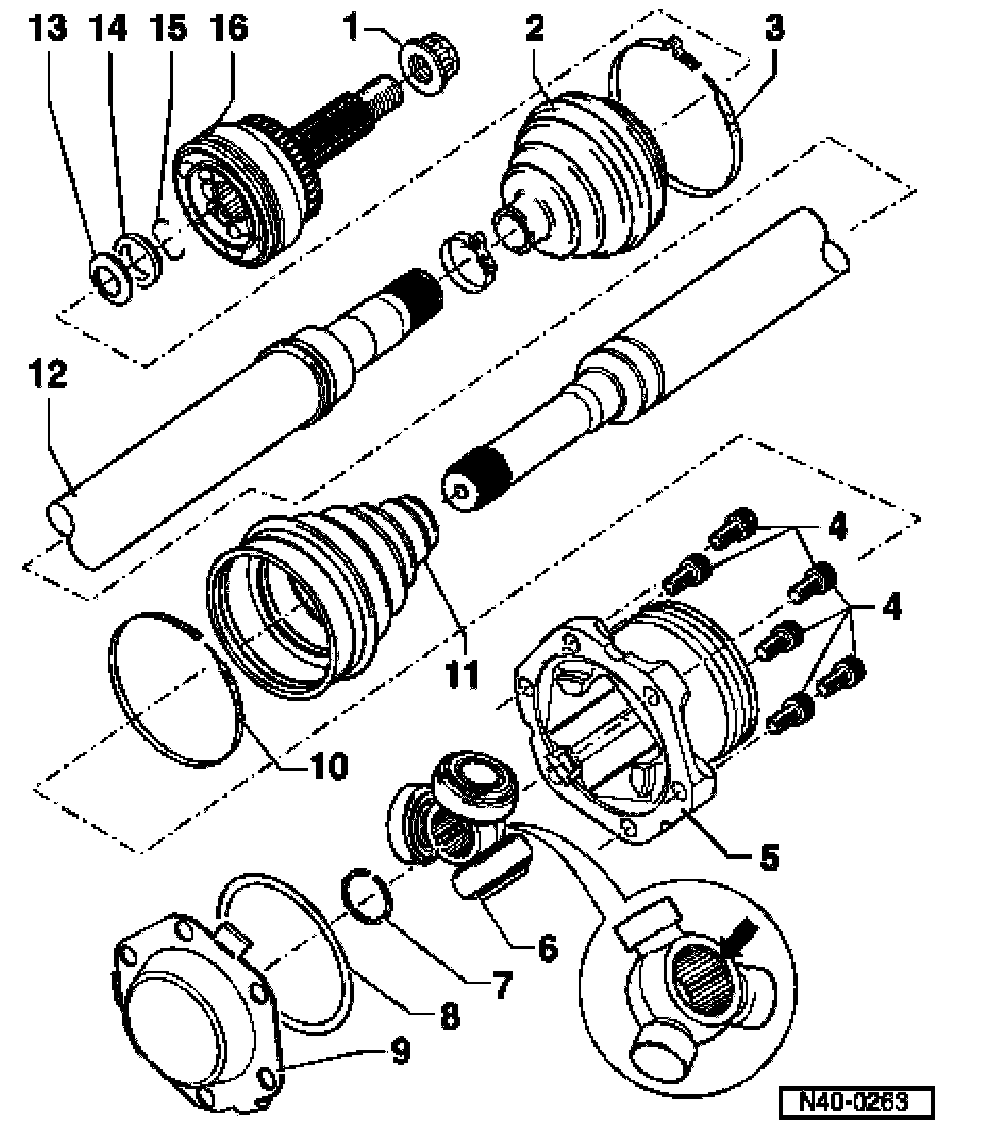 13 14 15 16 1 2 3

12

4

4

11

10

5

6

7

8

9

N40-0263