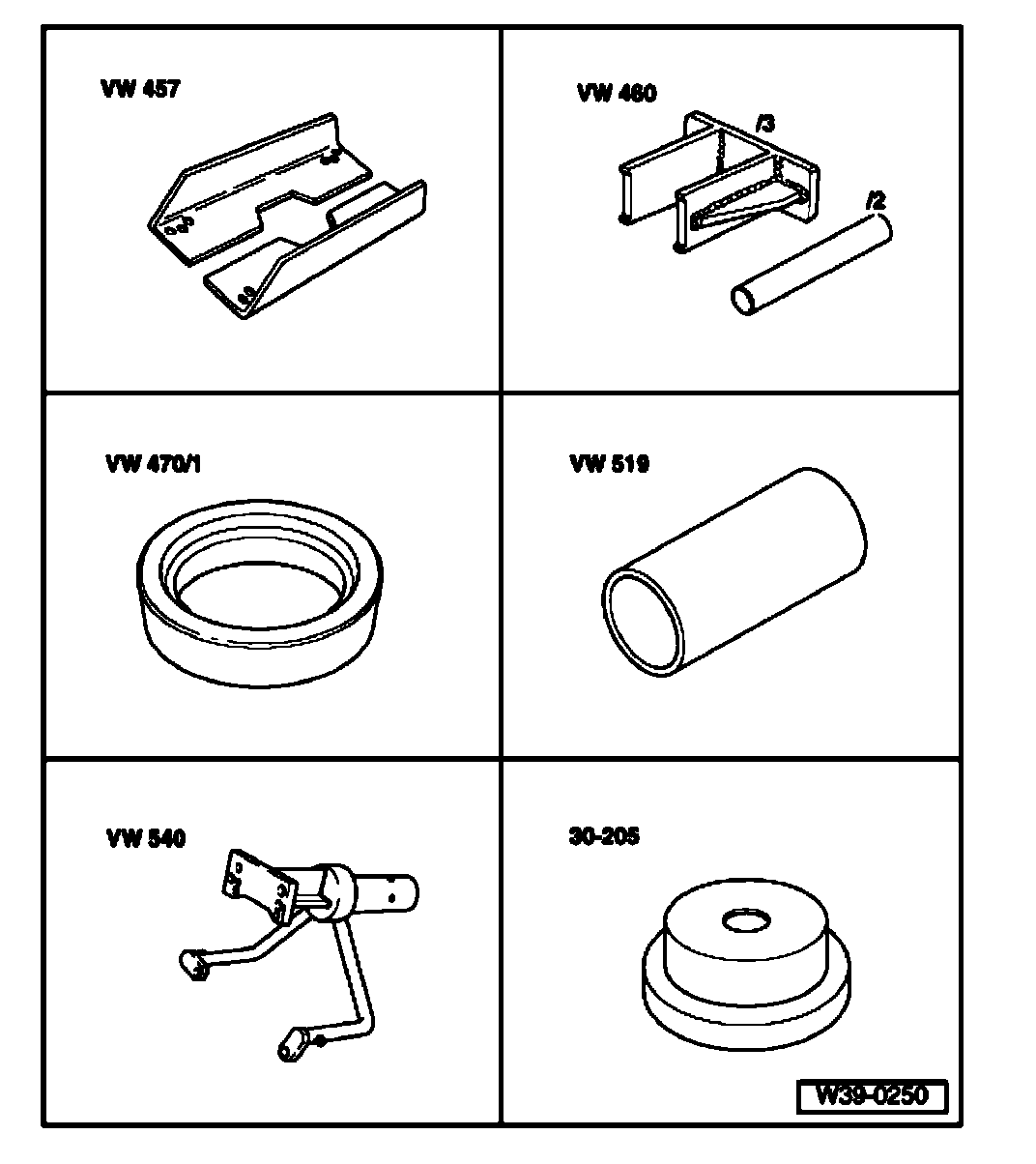 VW 457

VW 460

/3

/2

VW 470/1

VW 519

VW 540

30-205

W39-0250