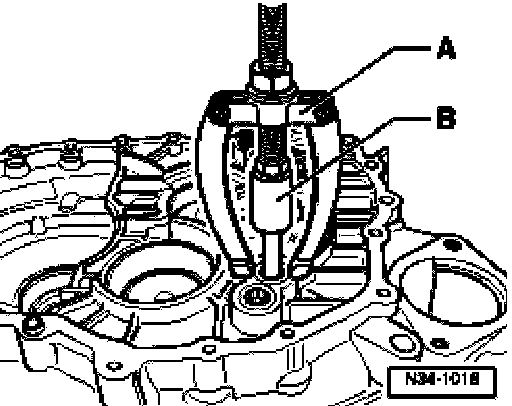 A
B
N34-1018