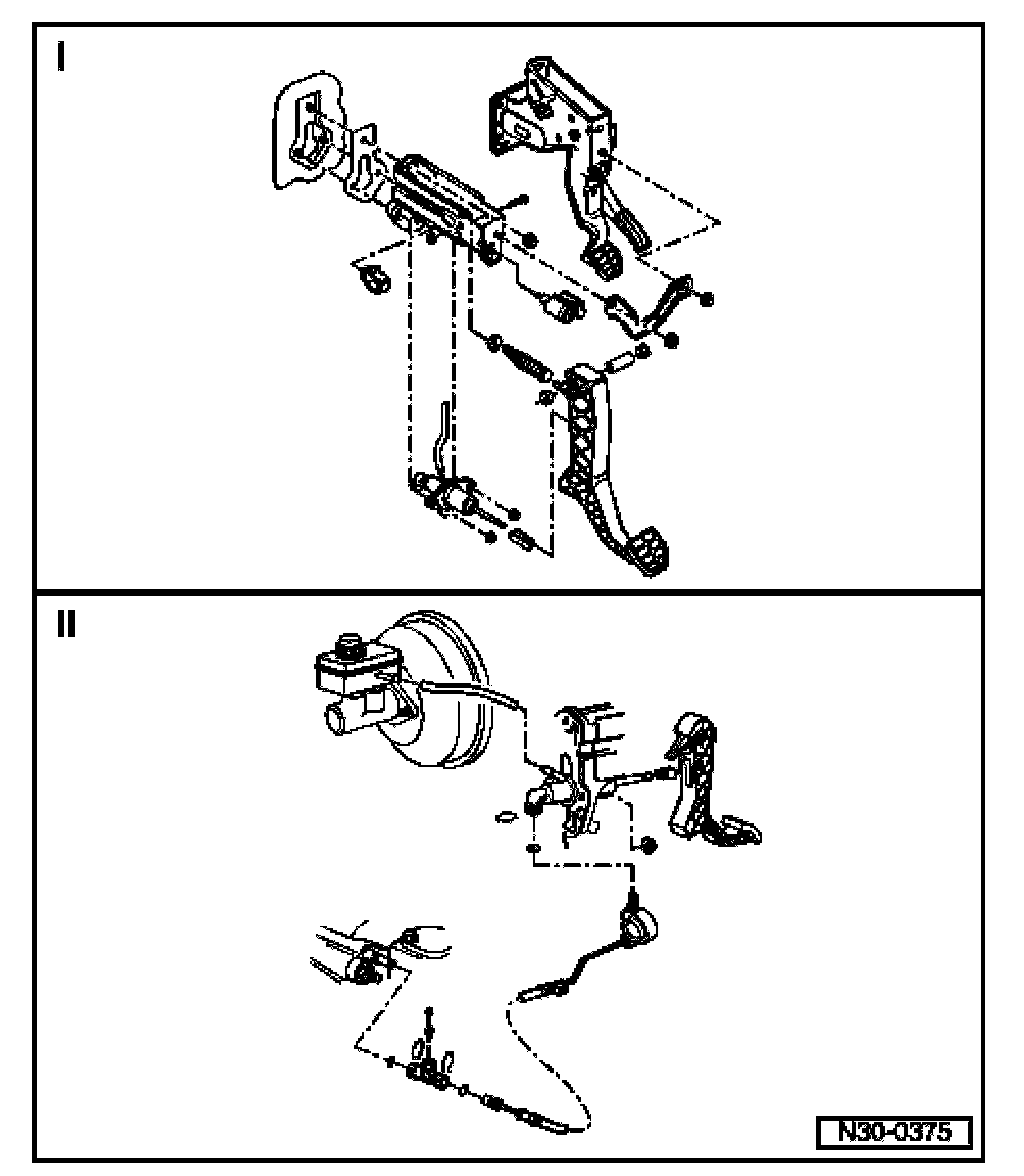 I

II

N30-0375