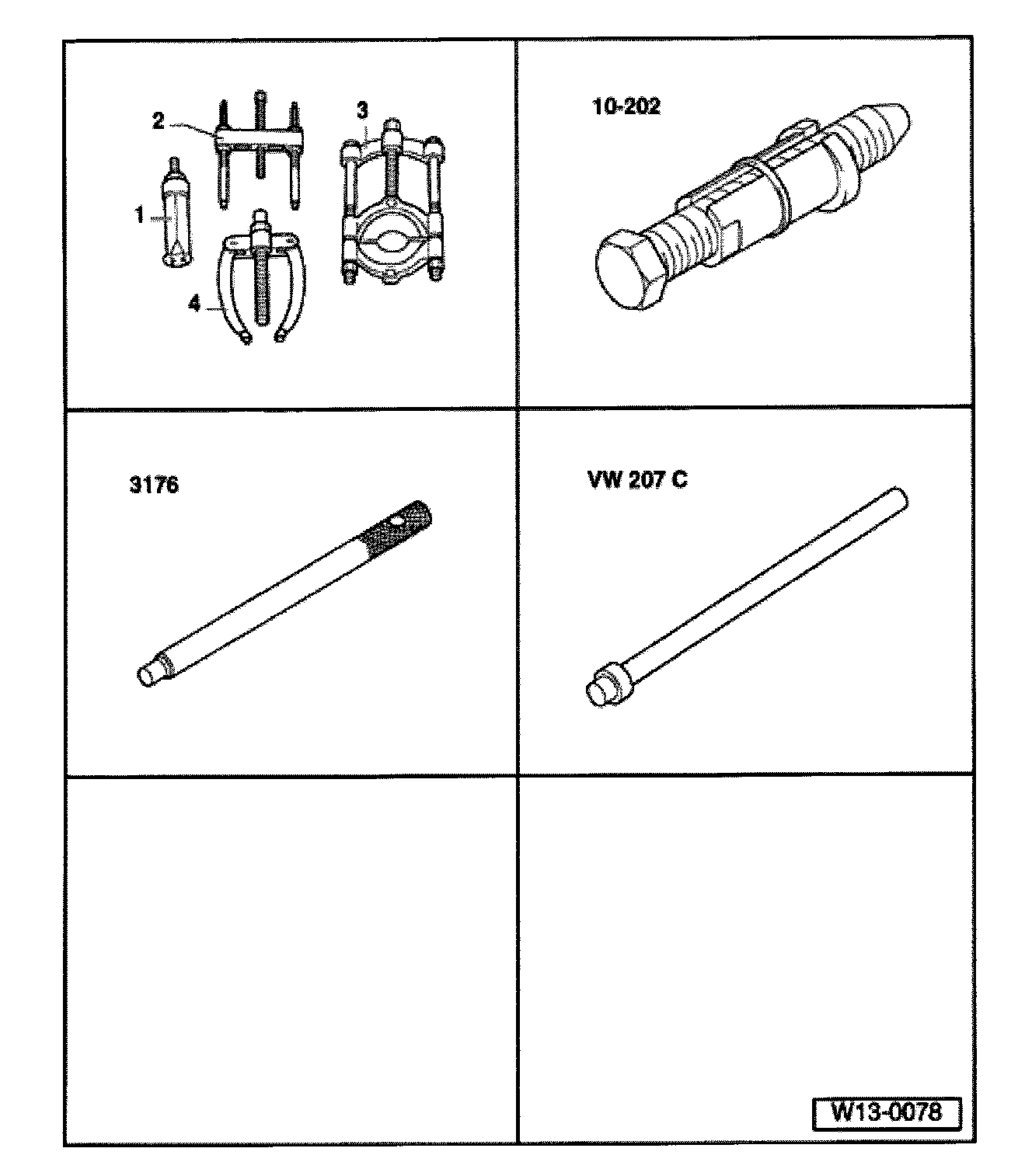 2
3
1
4

10-202

3176

VW 207 C

W13-0078