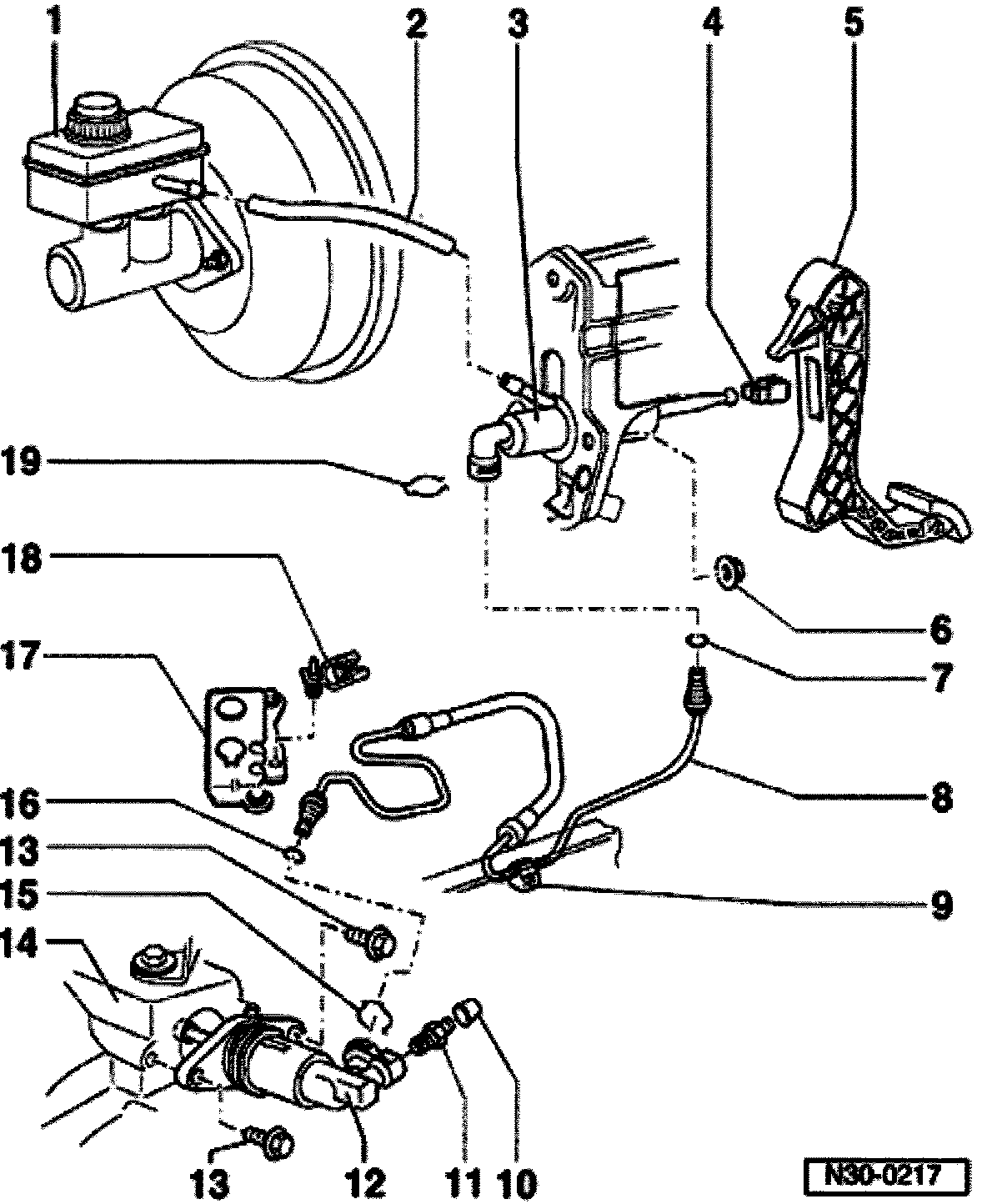 1
2
3
4
5
19
18
17
6
7
8
16
13
15
14
9
13
12
11
10
N30-0217