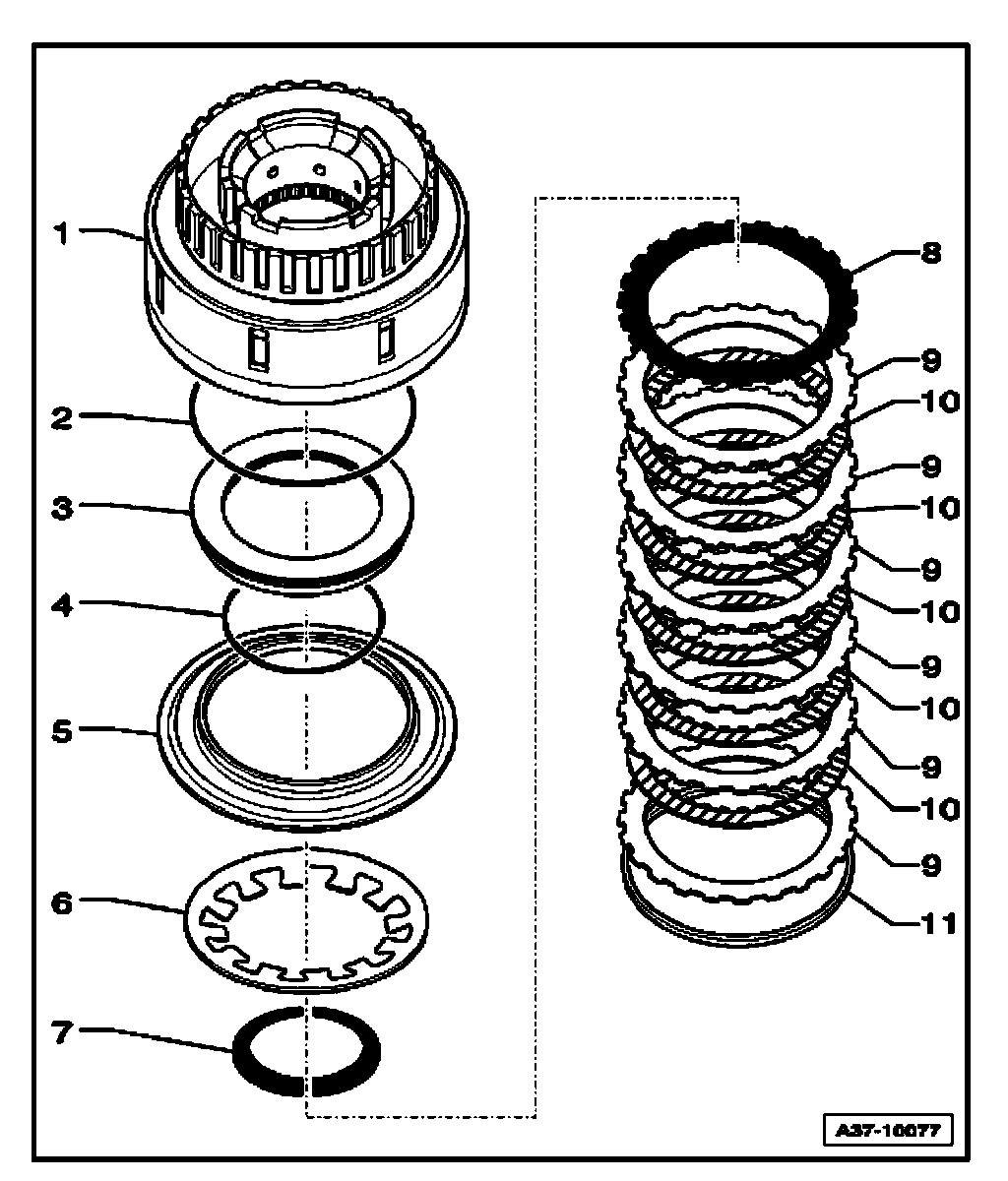 1
2
3
4
5
6
7
8
9
10
9
10
9
10
9
10
9
10
9
11
A37-10077