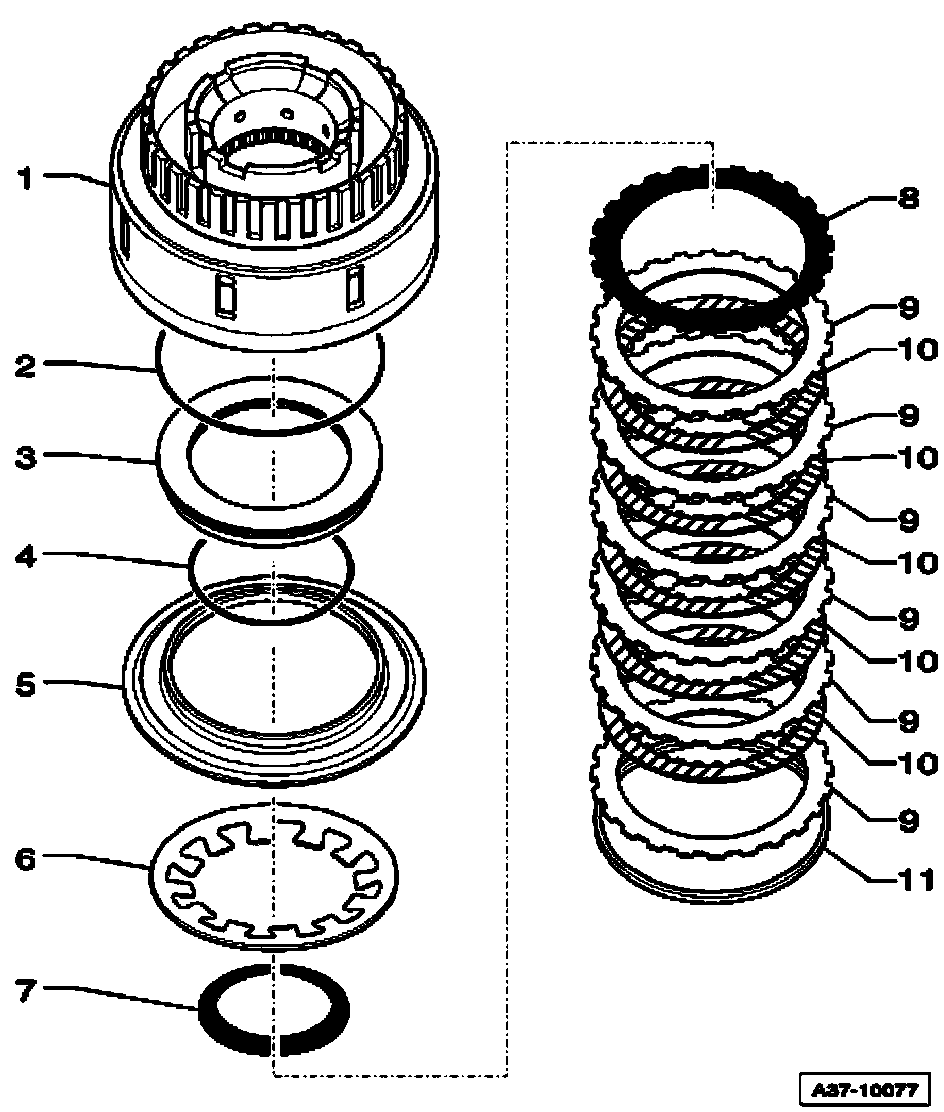 1
2
3
4
5
6
7
8
9
10
9
10
9
10
9
10
9
10
9
11
A37-10077