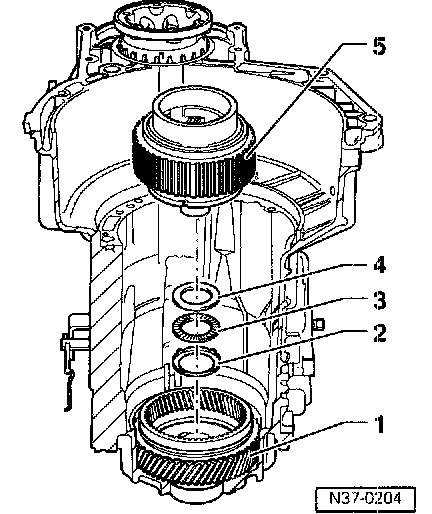 5
4
3
2
1
N37-0204