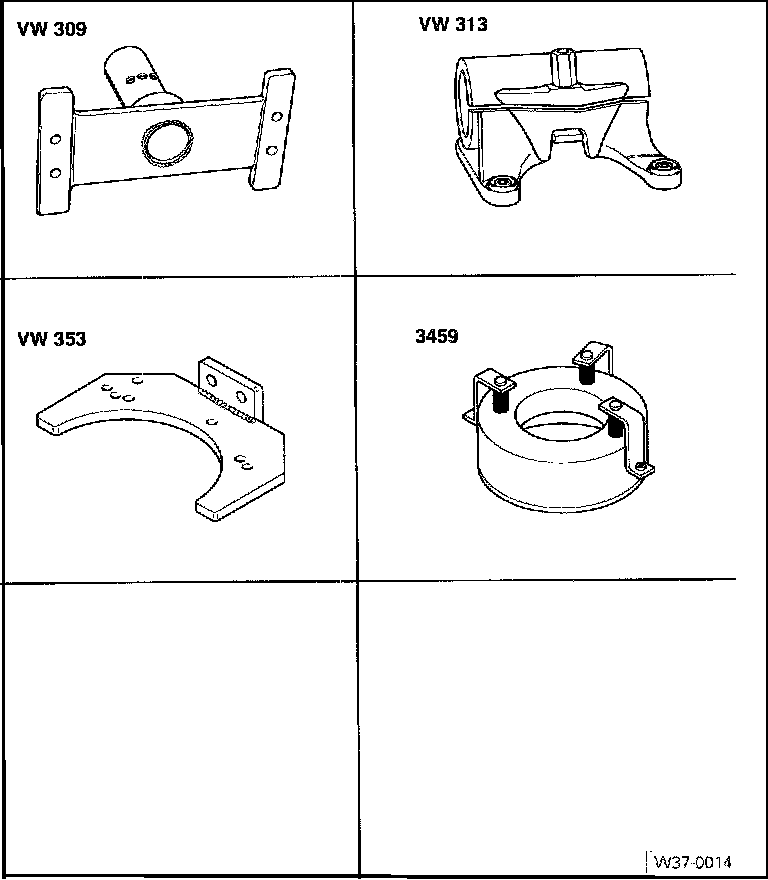 VW 309

VW 313

VW 353

3459

W37-0014