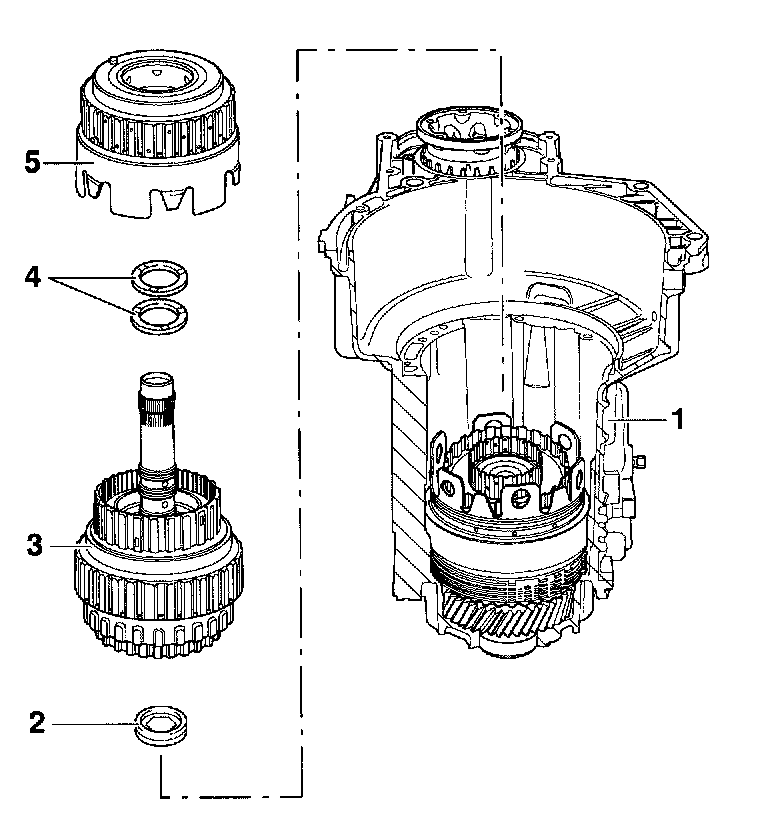 5
4
3
2
1