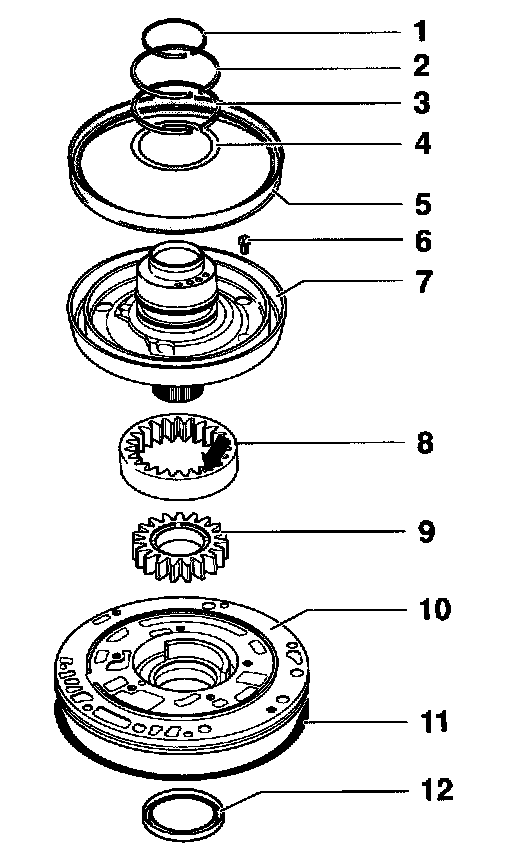 1
2
3
4
5
6
7
8
9
10
11
12