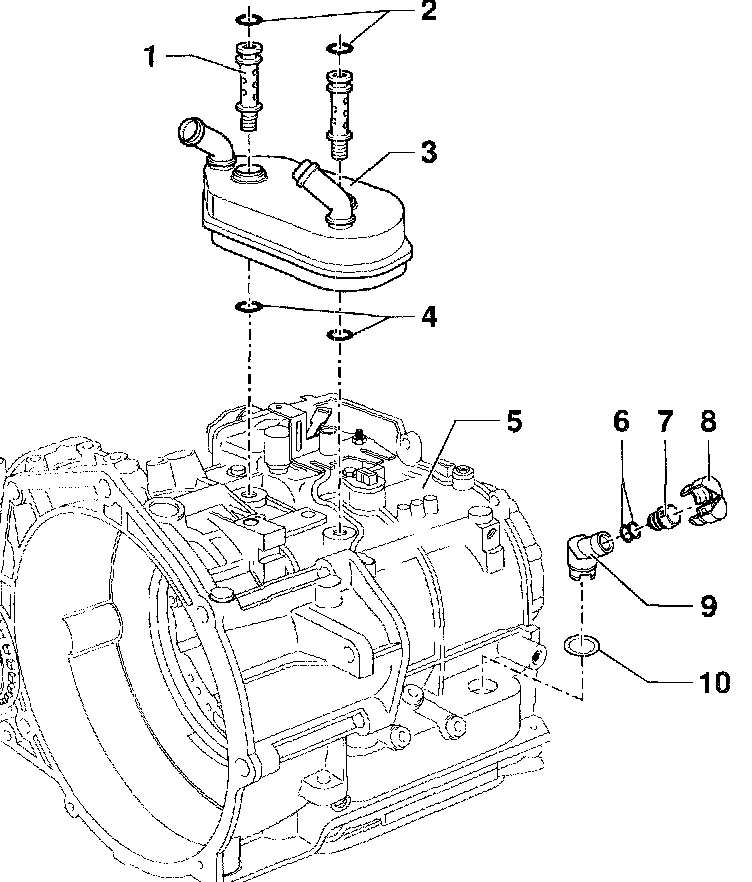 2
1
3
4
5
6
7
8
9
10