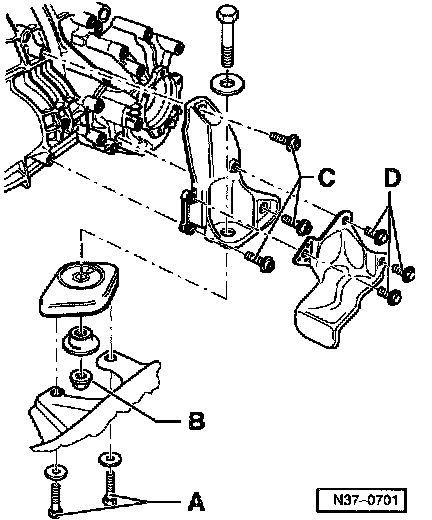 C
D
B
A
N37-0701