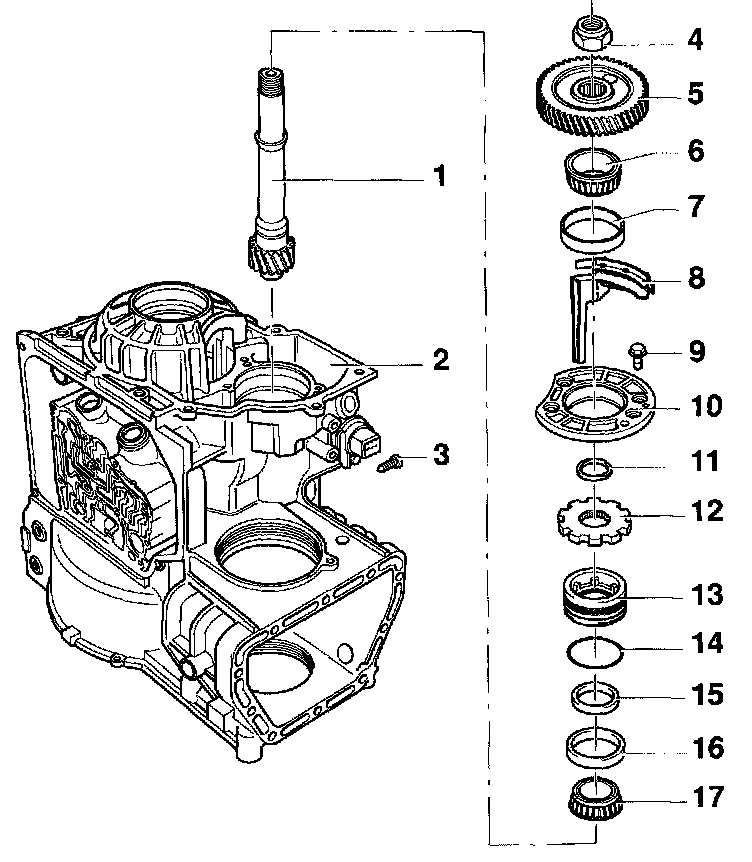 1
2
3
4
5
6
7
8
9
10
11
12
13
14
15
16
17