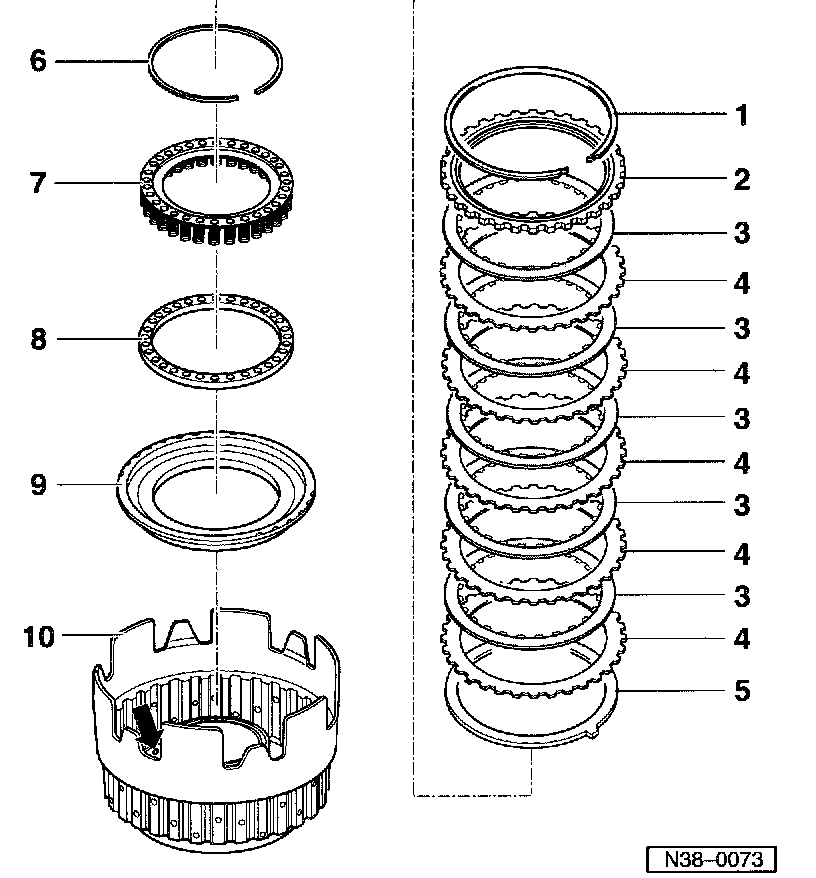 6
7
8
9
10
1
2
3
4
3
4
3
4
3
4
3
4
5
N38–0073