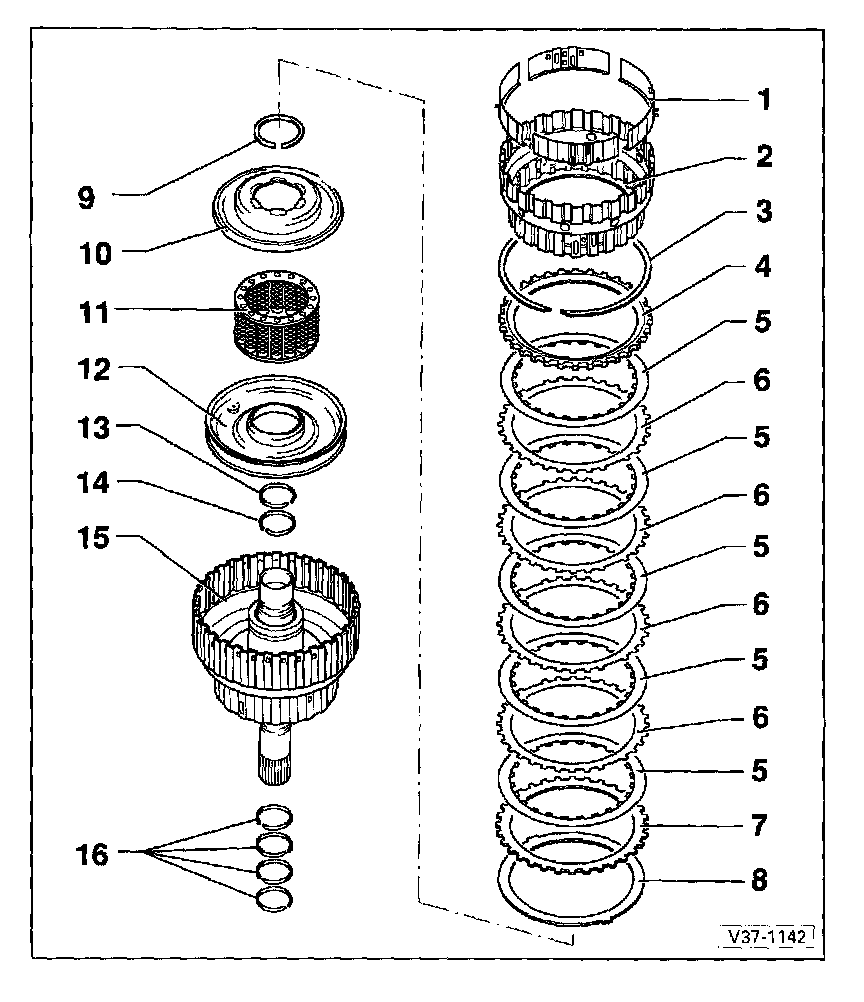 9
10
11
12
13
14
15
16
1
2
3
4
5
6
5
6
5
6
5
6
5
7
8
V37-1142