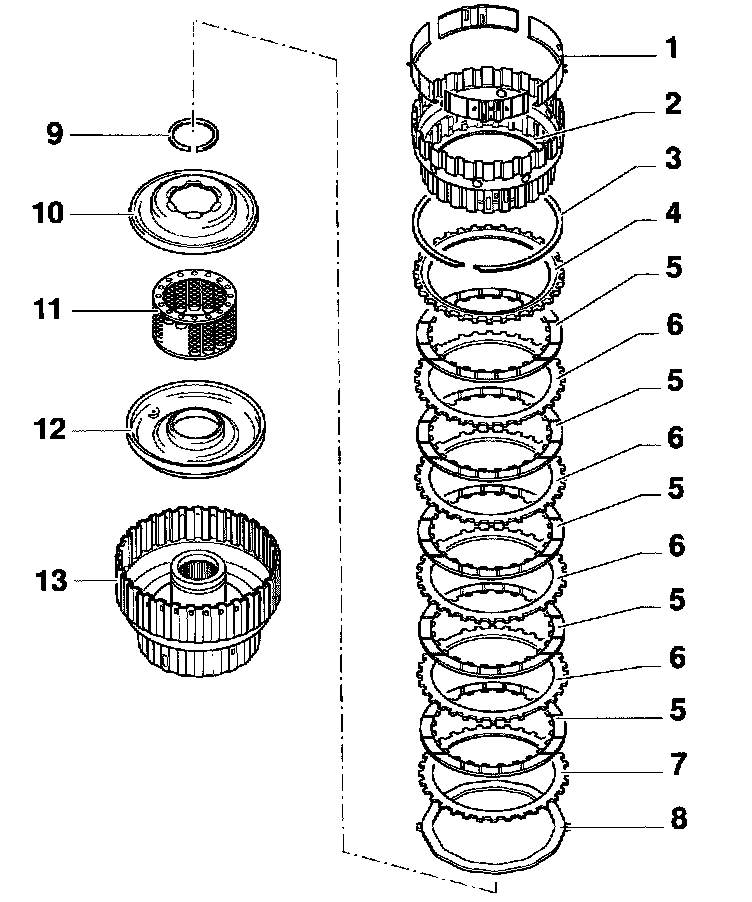 9
10
11
12
13
1
2
3
4
5
6
5
6
5
6
5
6
5
7
8