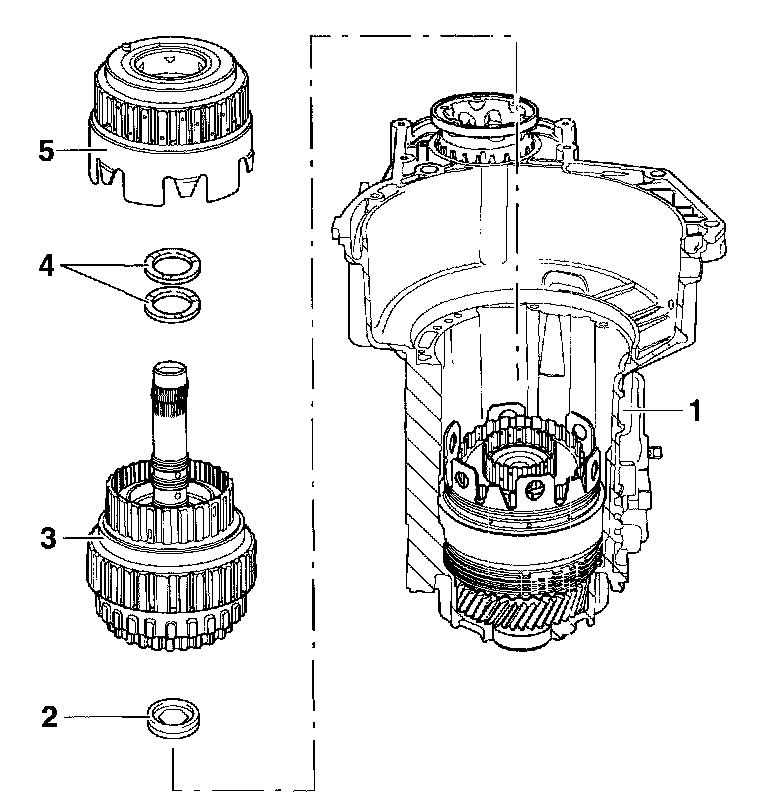 5
4
3
2
1