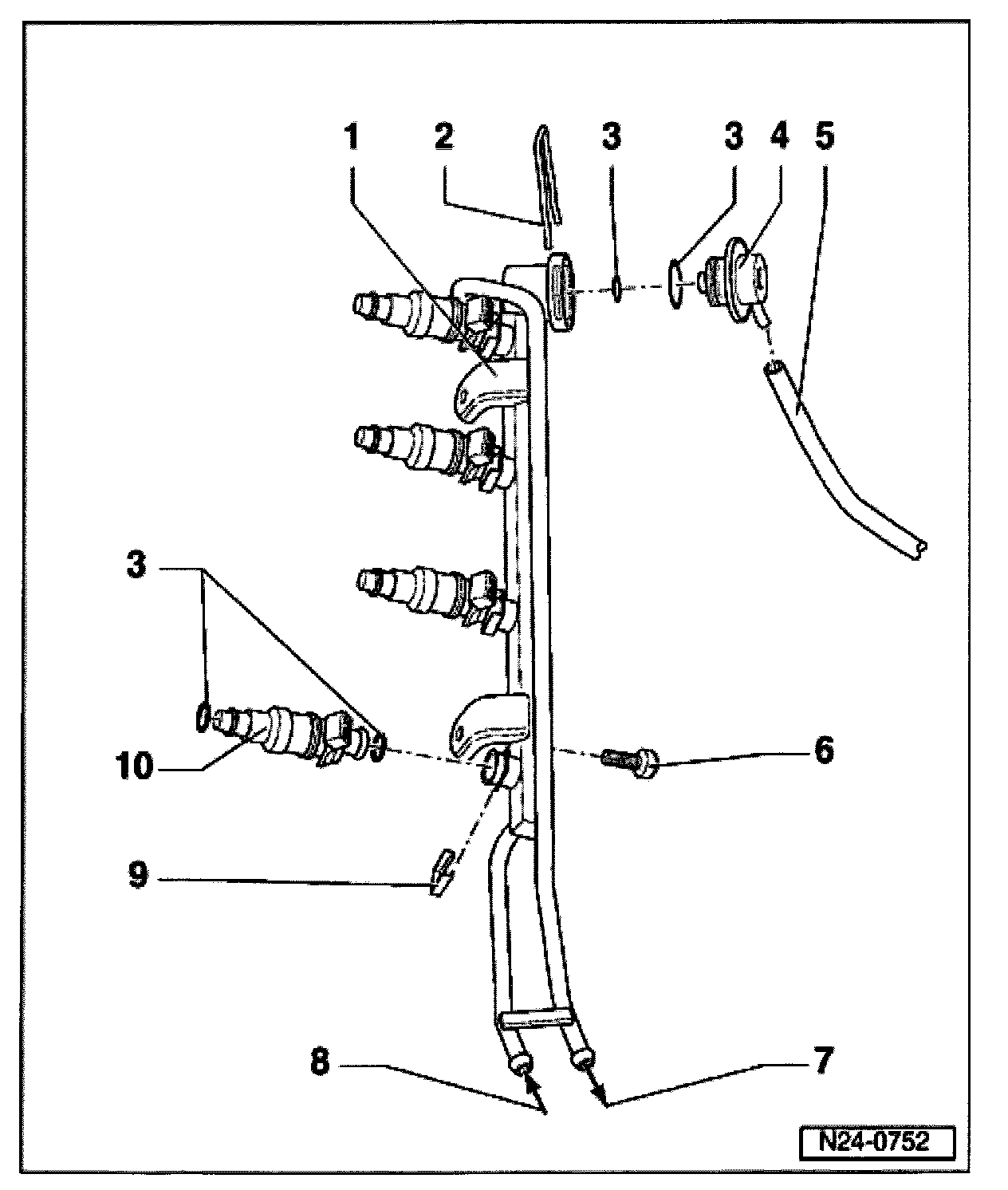 1 2 3 3 4 5

3

10

6

9

8 7

N24-0752