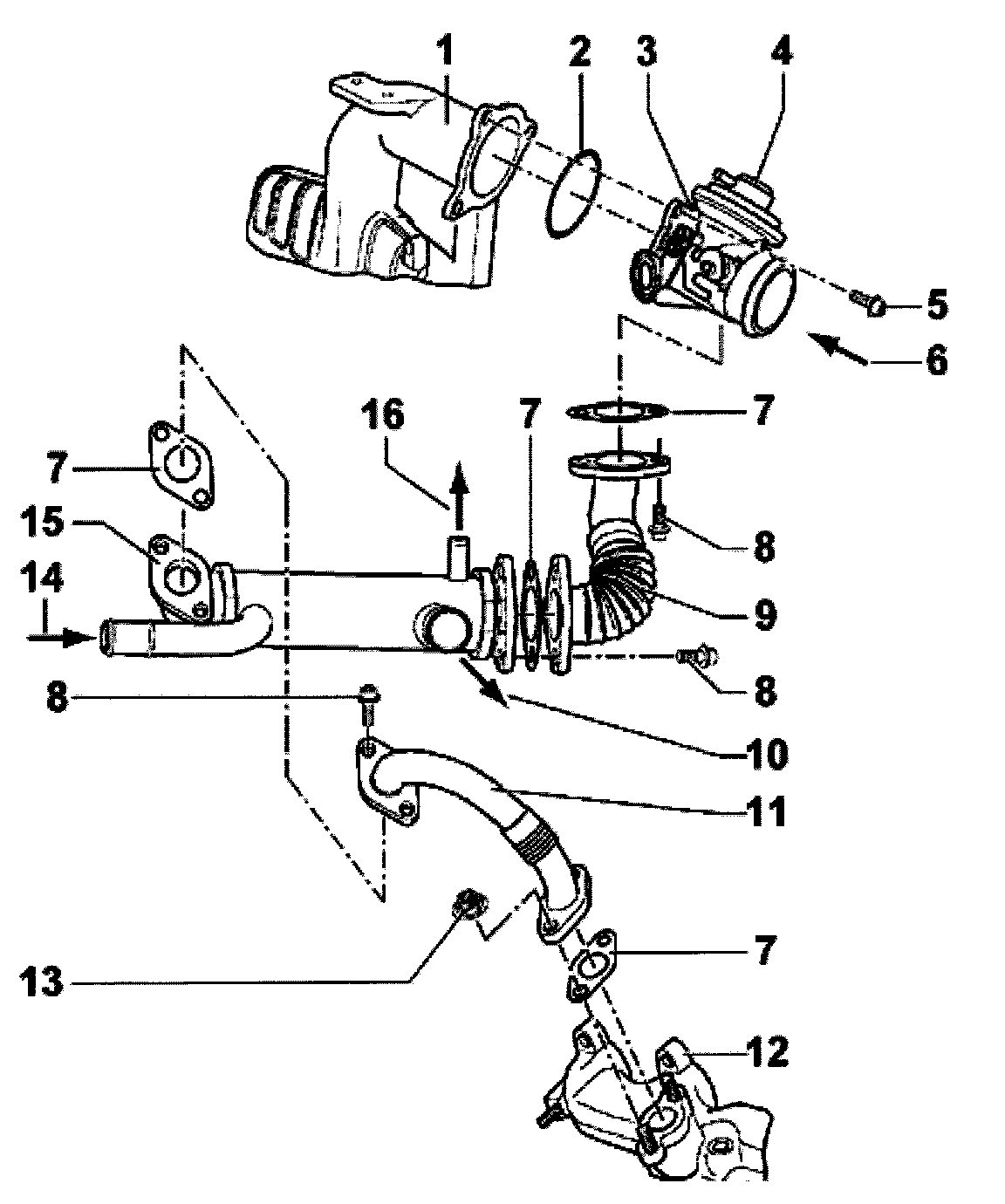 1
2
3
4
5
6
16
7
7
7
15
14
8
9
8
8
10
11
13
7
12