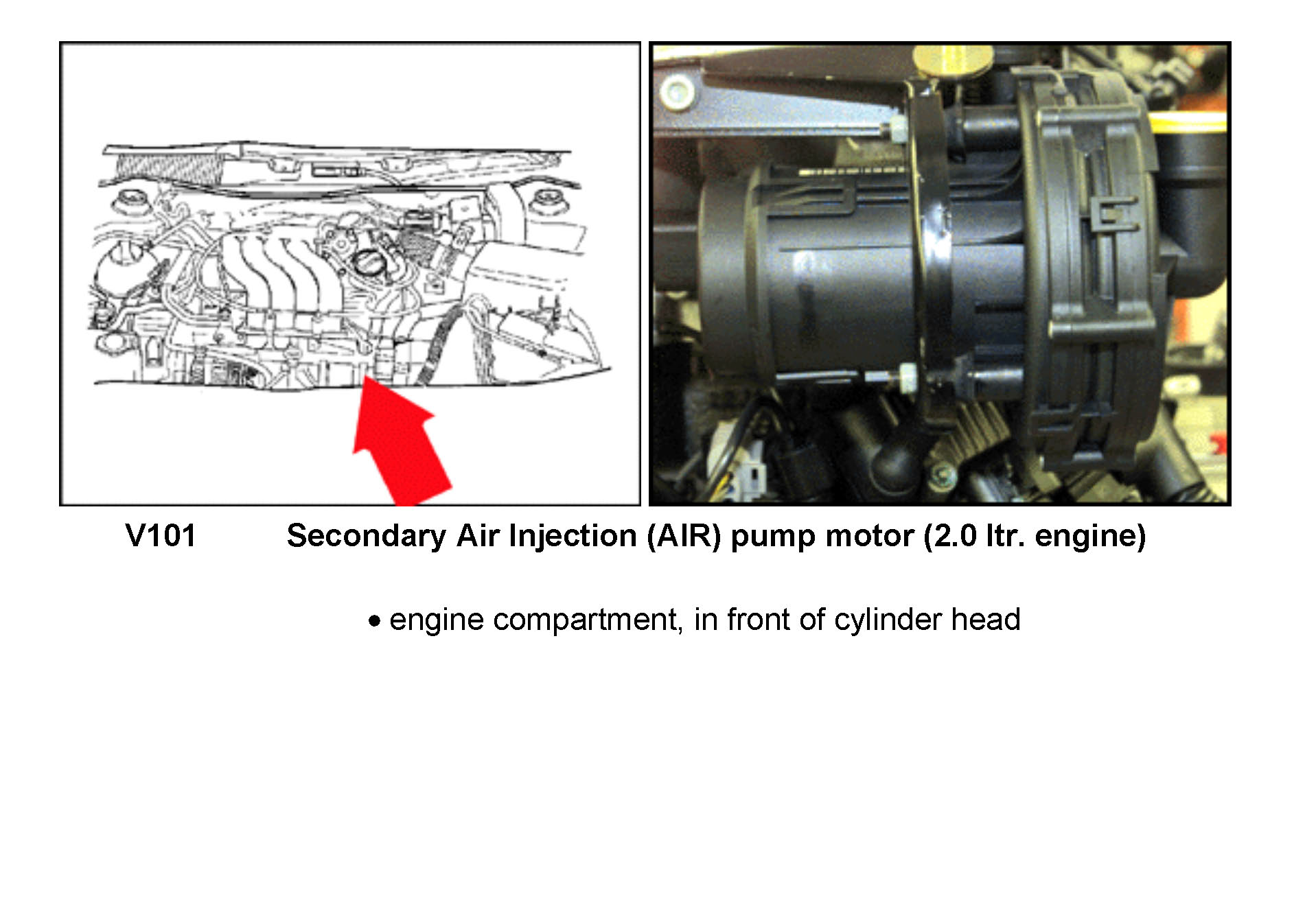 V101 Secondary Air Injection (AIR) pump motor (2.0 ltr. engine)

• engine compartment, in front of cylinder head