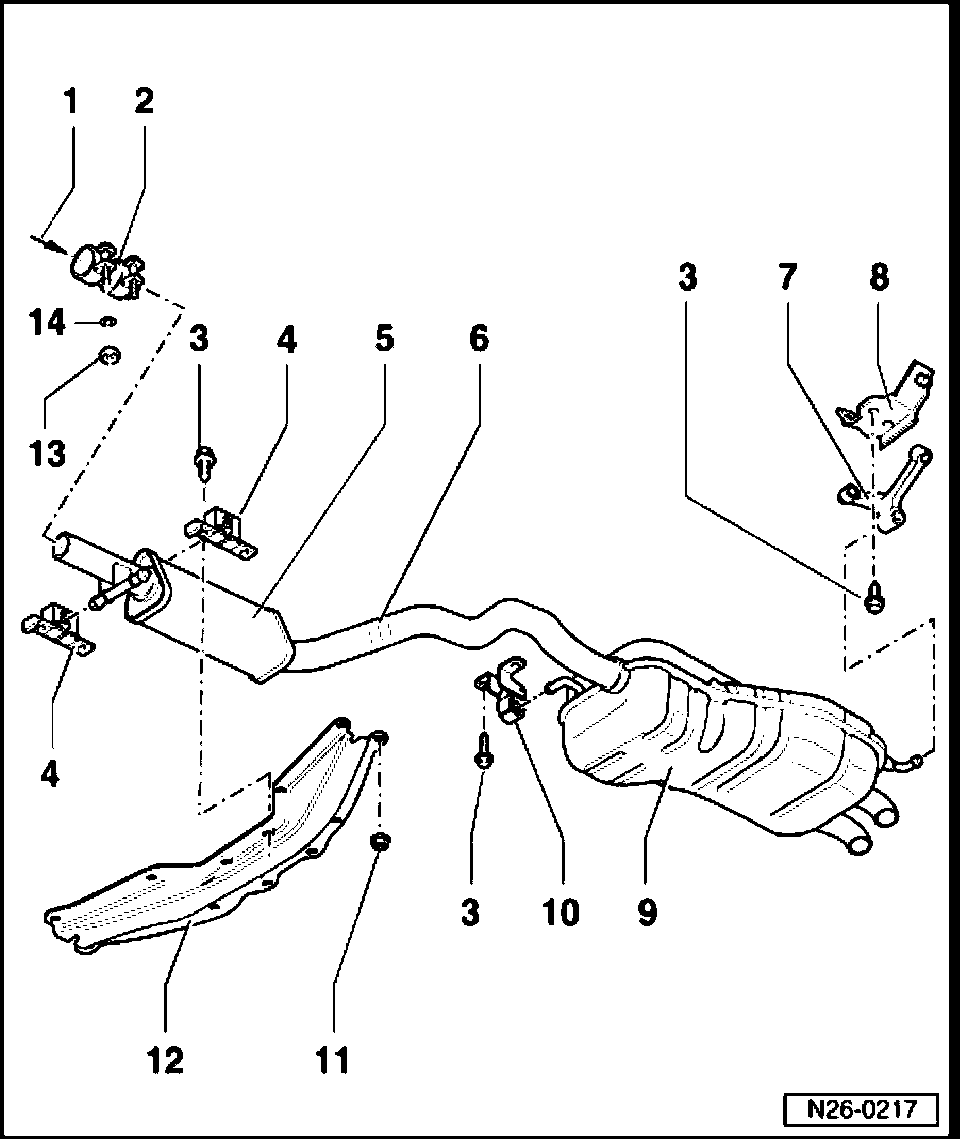 1
2
14
13
3
4
5
6
3
7
8
4
3
10
9
12
11
N26-0217