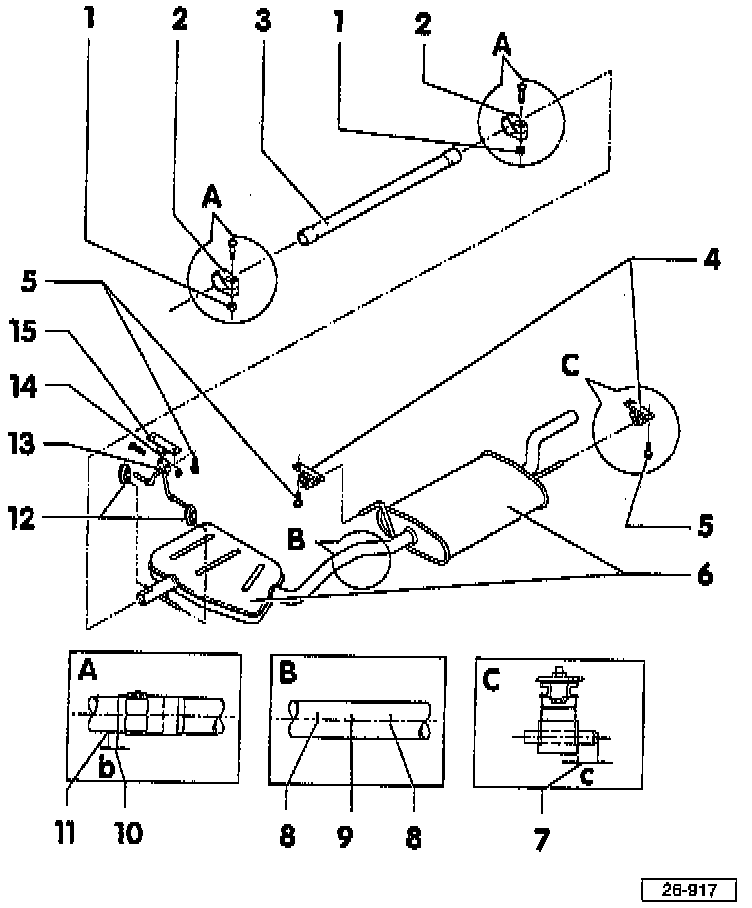 1
2
3
1
2
A
A
4
5
15
14
13
12
C
5
B
6
A
b
11
10
B
8
9
8
C
c
7
26-917