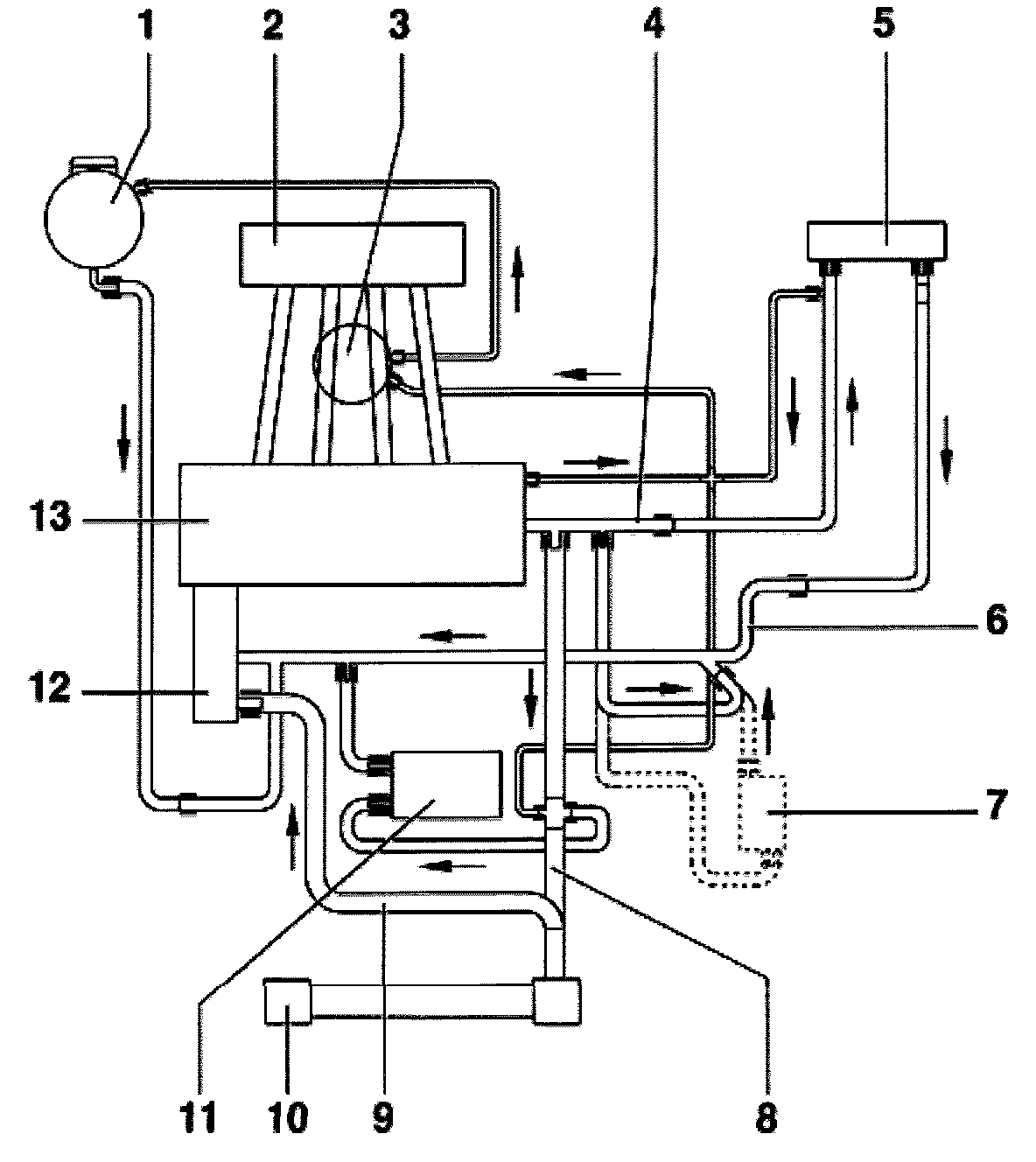 1
2
3
4
5
13
6
12
7
11
10
9
8