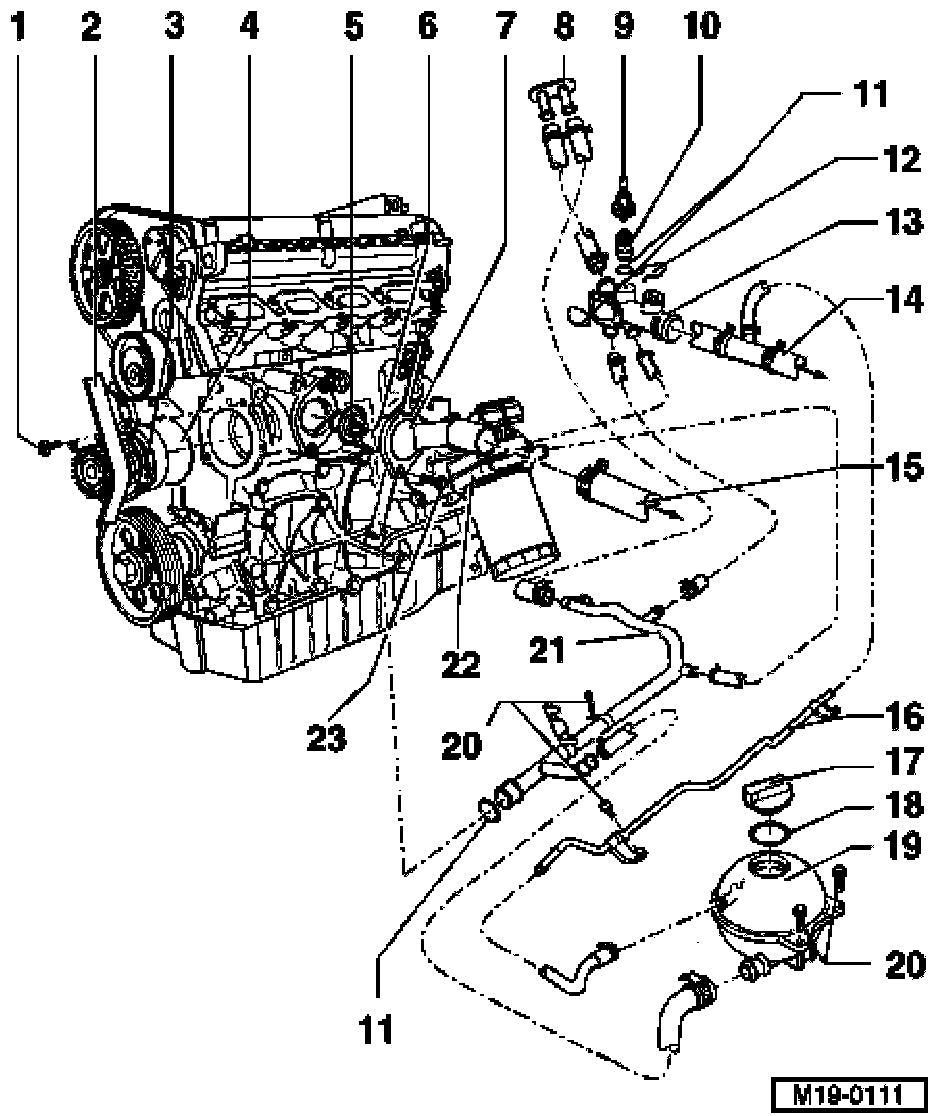 1 2 3 4 5 6 7 8 9 10

11

12

13

14

15

22

21

23

20

16

17

18

19

20

11

M19-0111