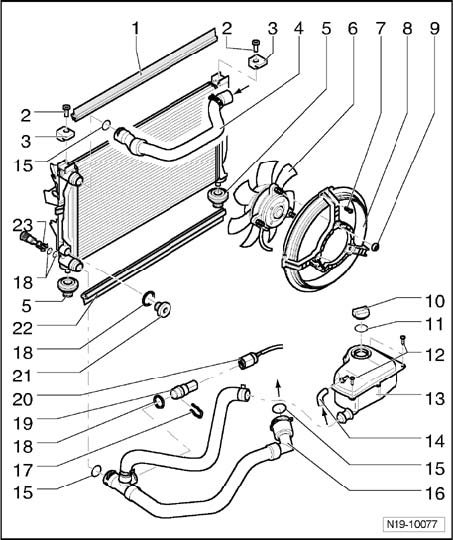 1
2
3
4
5
6
7
8
9
2
3
15
23
18
5
22
18
21
20
19
18
17
15
10
11
12
13
14
15
16
N19-10077