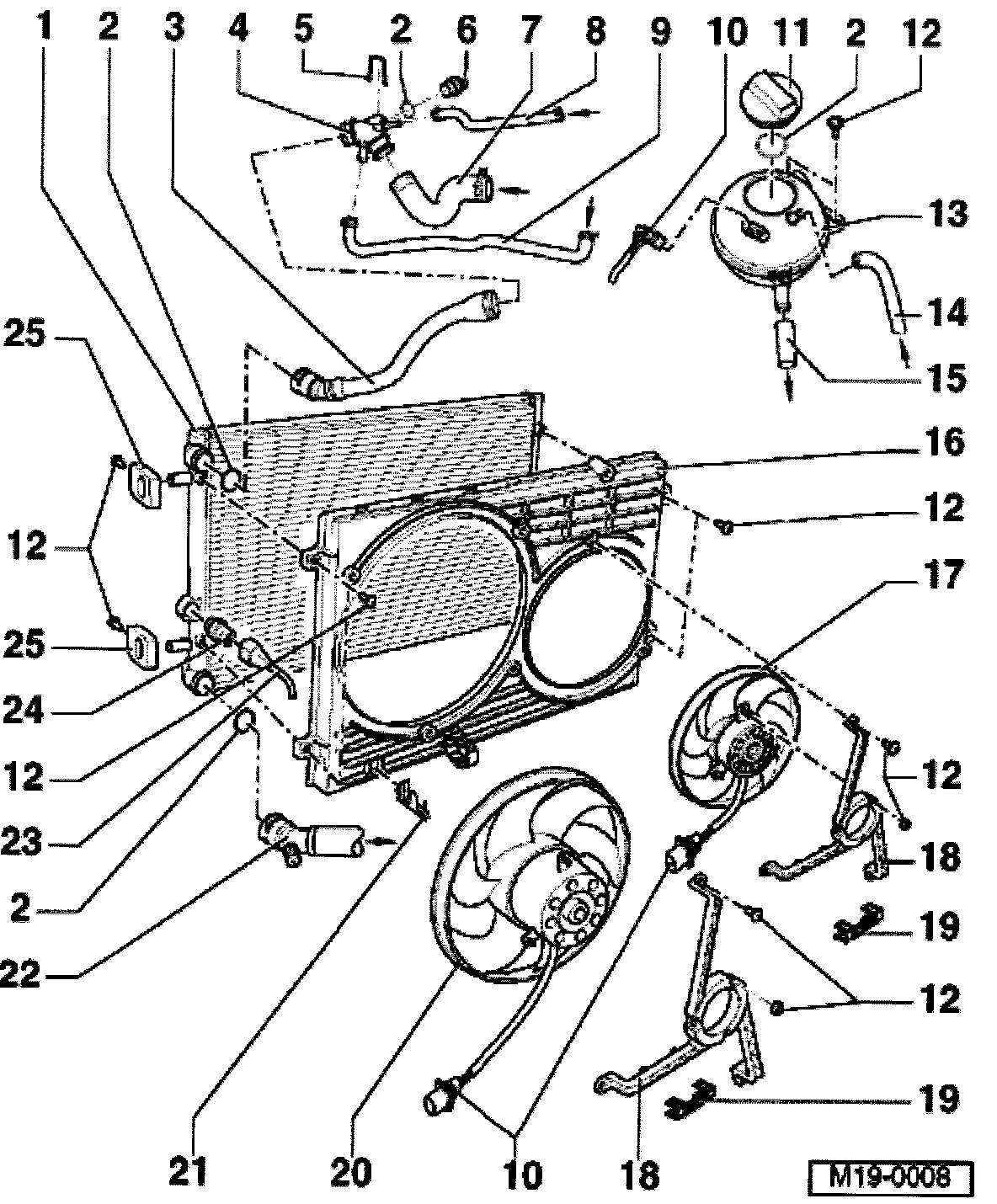 1 2 3 4 5 2 6 7 8 9 10 11 2 12

13

14

15

16

12

17

12

18

19

12

19

25

12

25

24

12

23

2

22

21 20 10 18

M19-0008