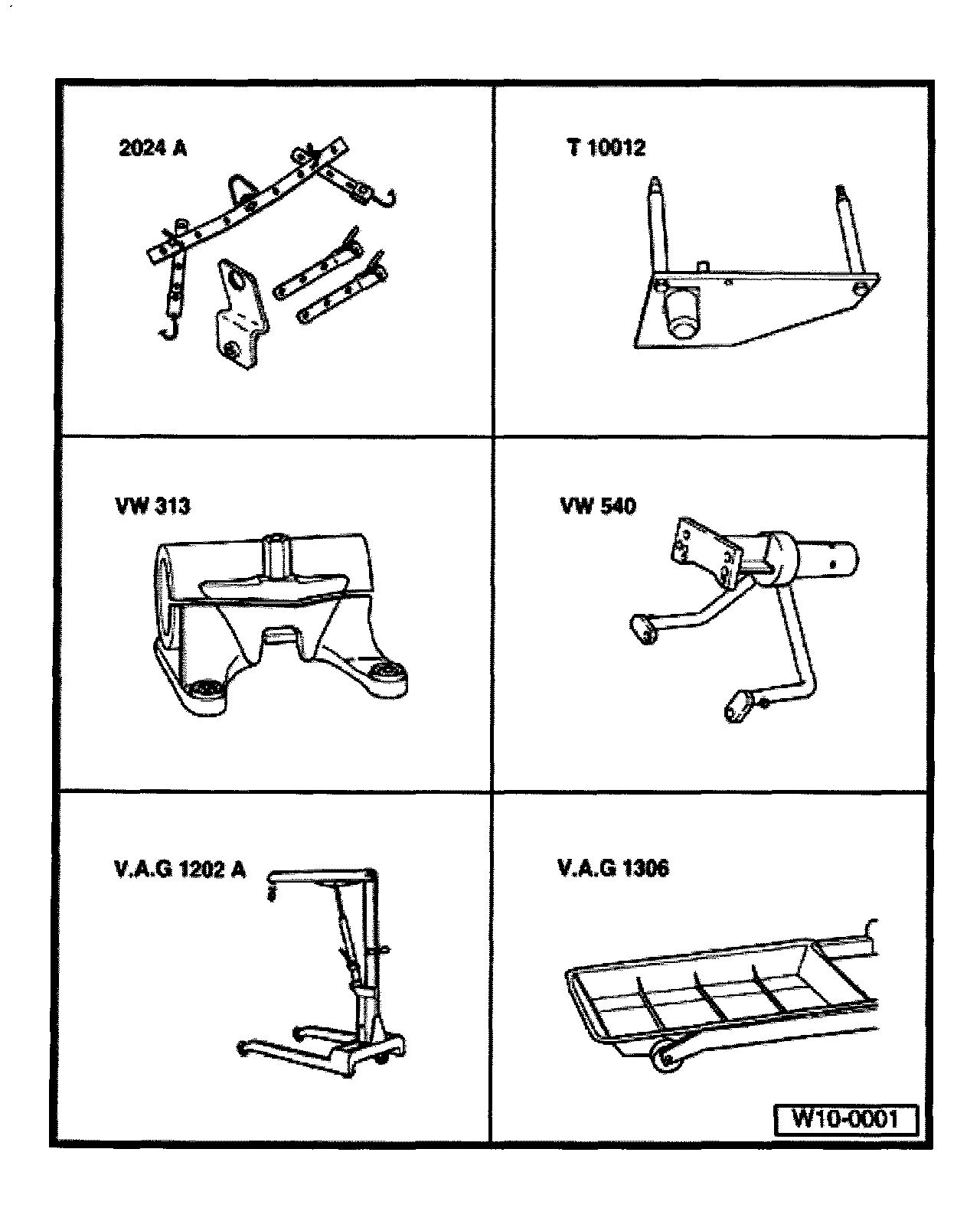 2024 A

T 10012

VW 313

VW 540

V.A.G 1202 A

V.A.G 1306

W10-0001