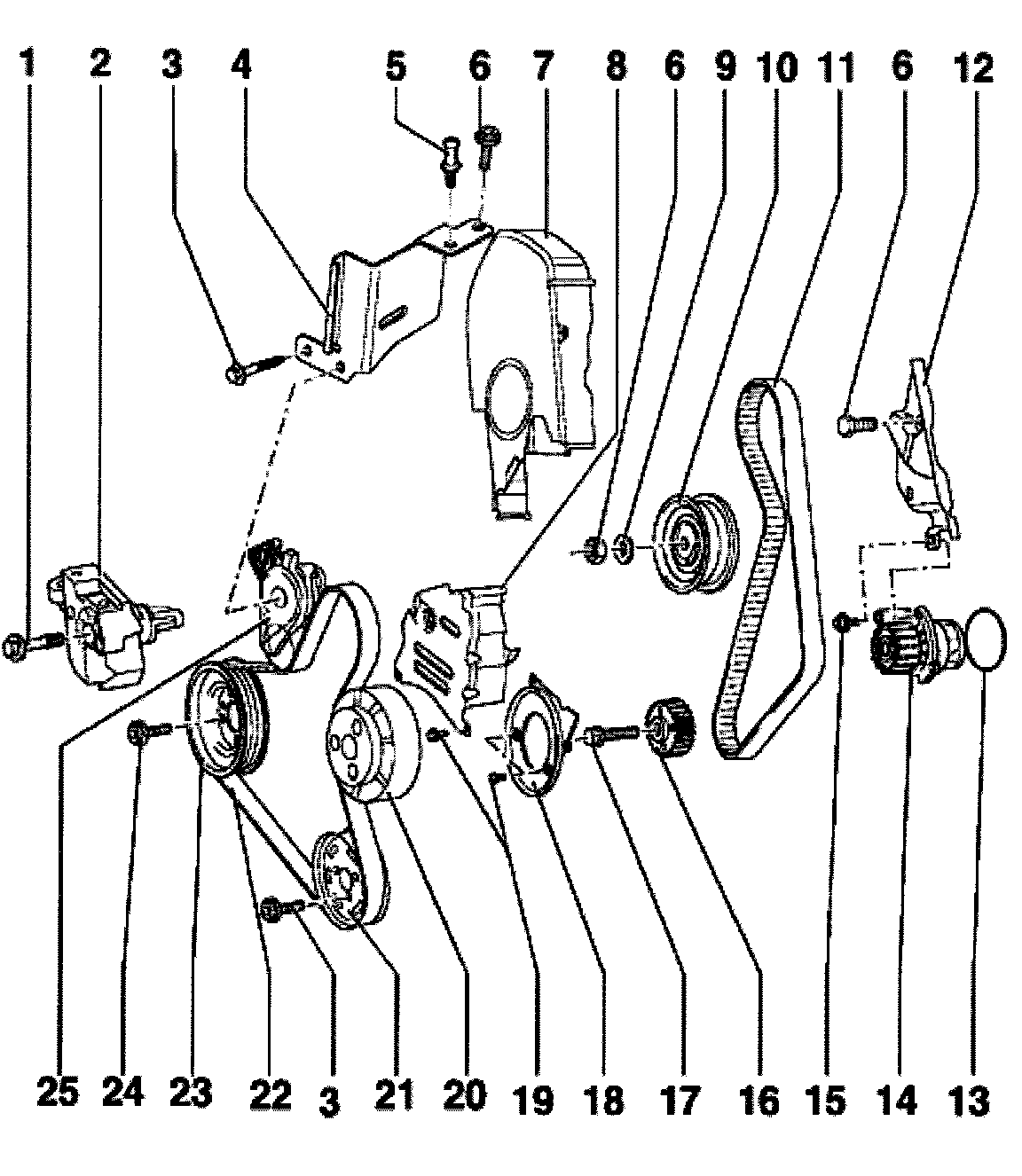 1 2 3 4 5 6 7 8 6 9 10 11 6 12

25 24 23 22 3 21 20 19 18 17 16 15 14 13