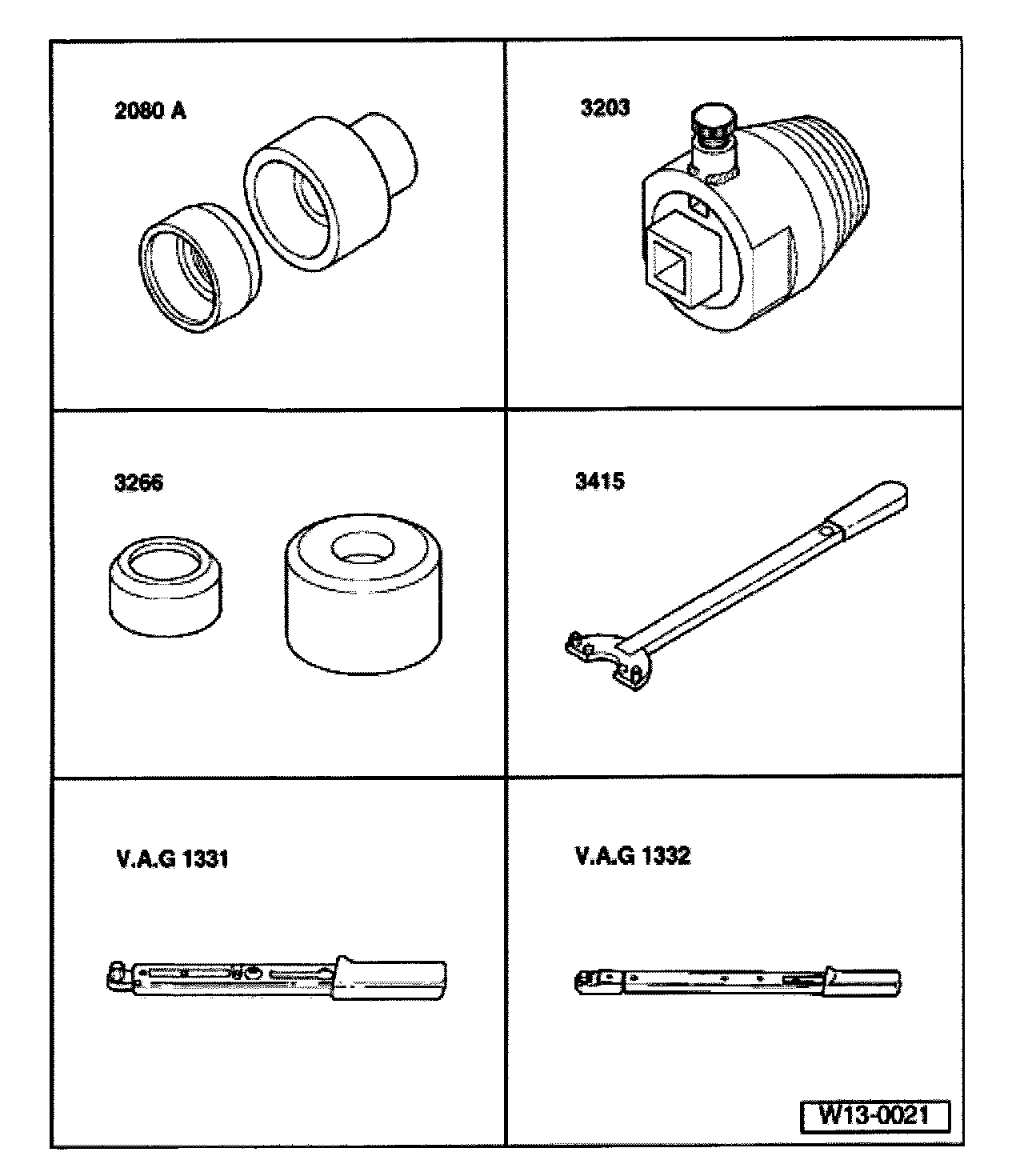 2080 A

3203

3266

3415

V.A.G 1331

V.A.G 1332

W13-0021