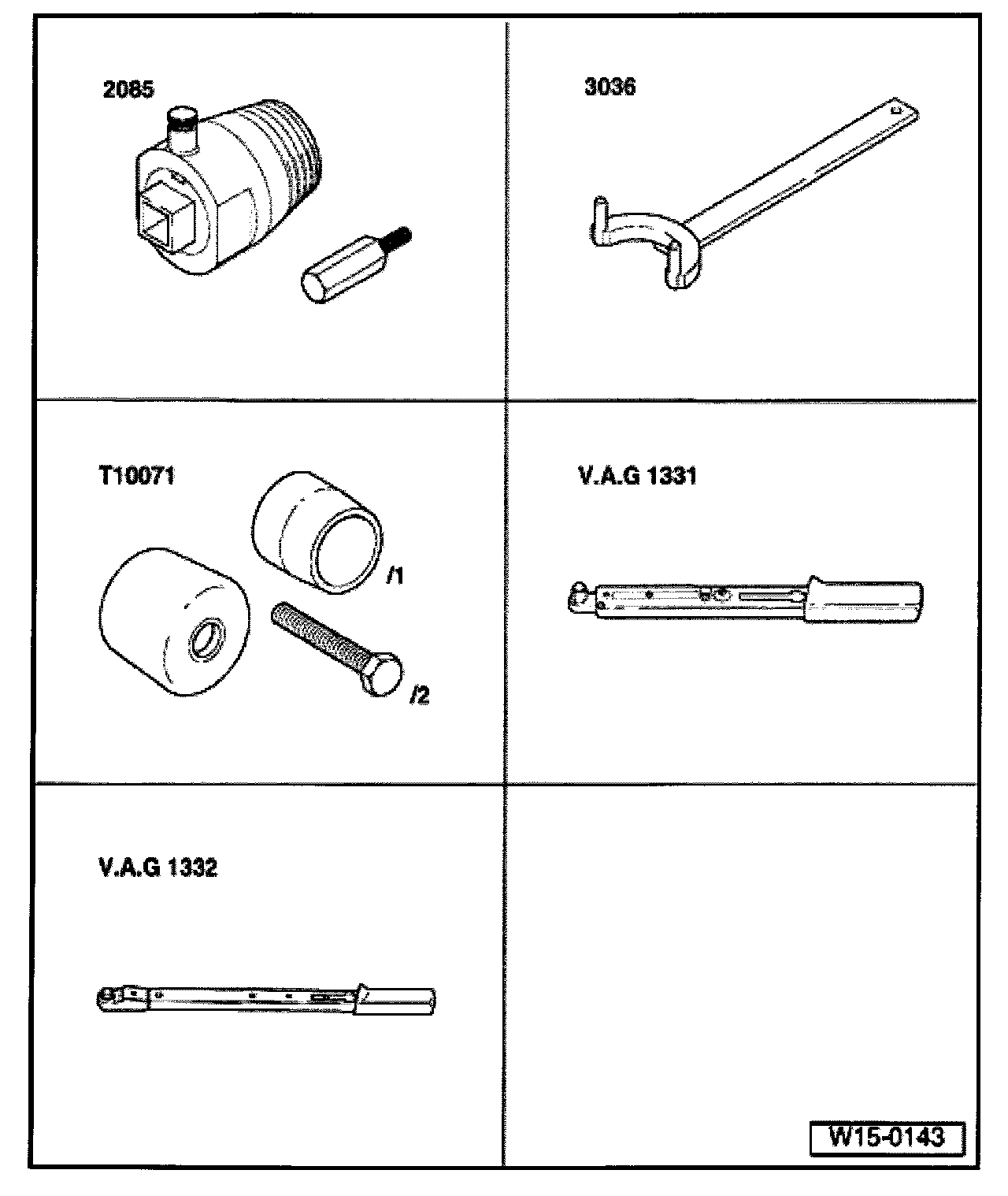 2085

3036

T10071

/1

/2

V.A.G 1331

V.A.G 1332

W15-0143