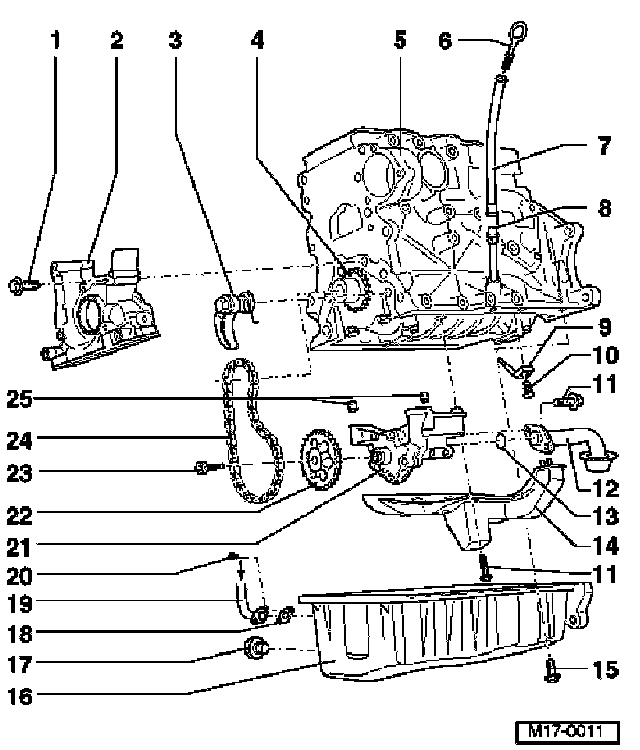 1 2 3 4 5 6
7
8
9
10
11
25
24
23
22
21
20
19
18
17
16
12
13
14
11
15
M17-0011