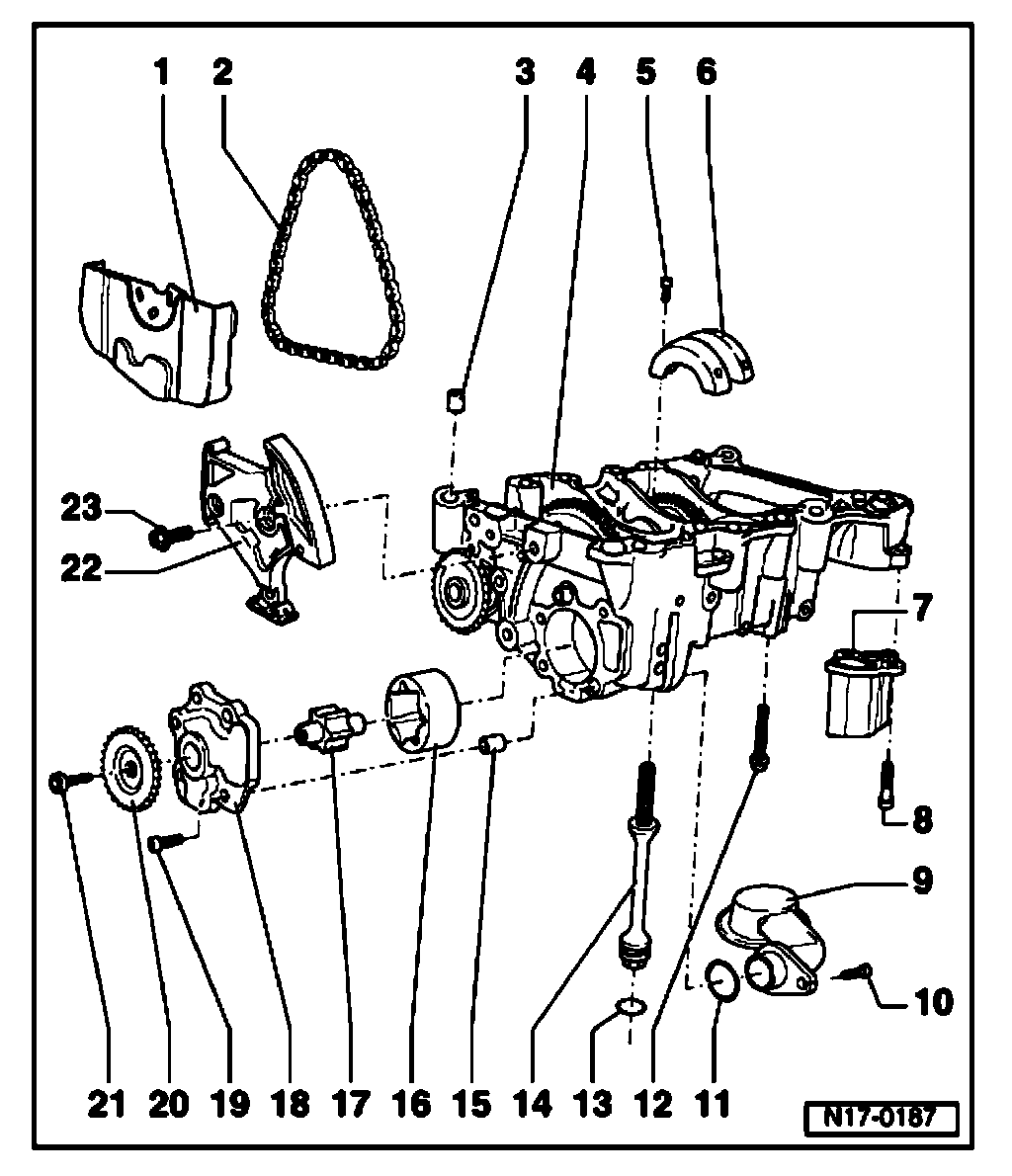 1 2 3 4 5 6

23
22

7

8

9

10

21 20 19 18 17 16 15 14 13 12 11

N17-0187