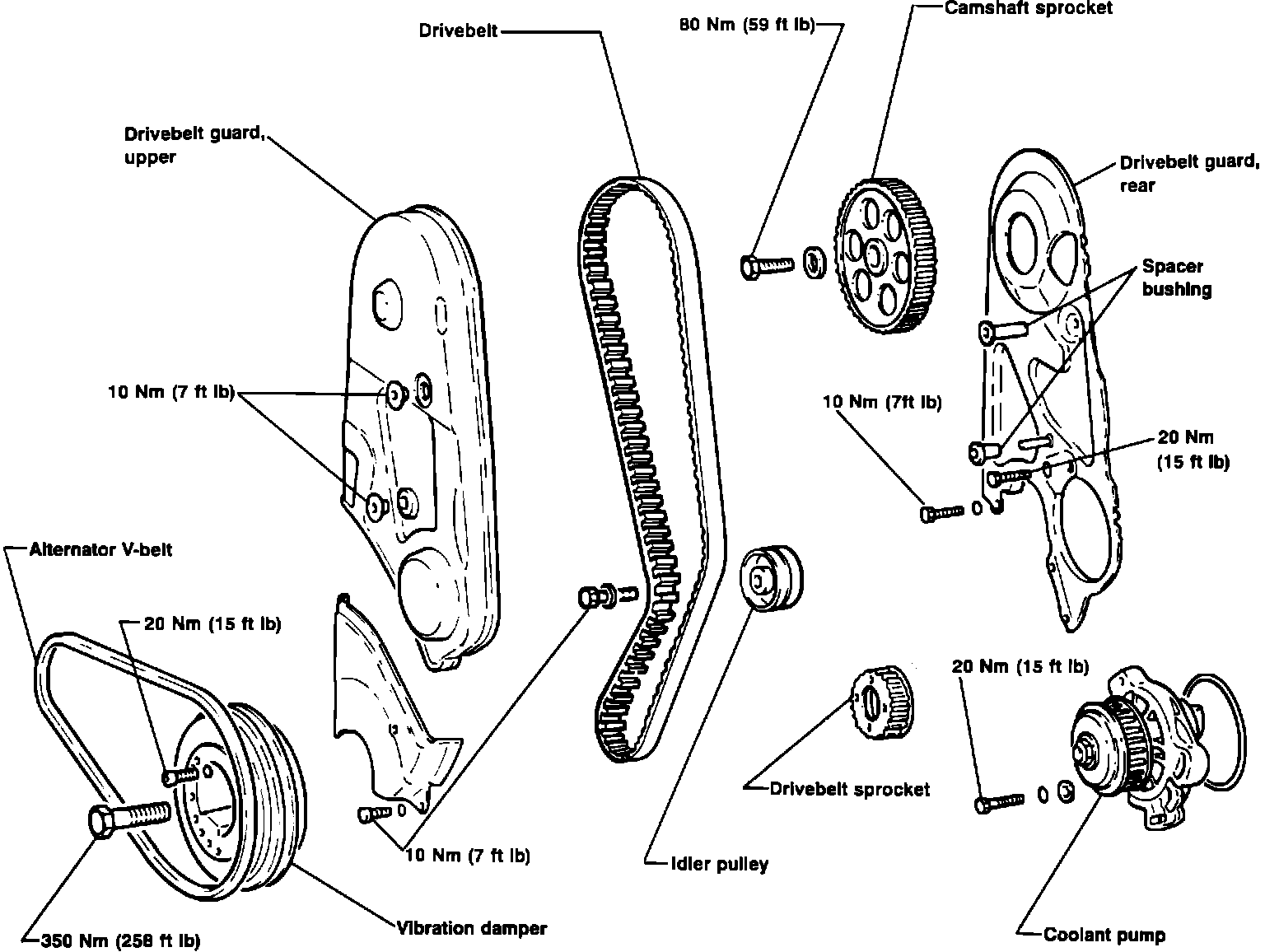 Drivebelt

80 Nm (59 ft lb)

Camshaft sprocket

Drivebelt guard, upper

Drivebelt guard, rear

Spacer bushing

10 Nm (7 ft lb)

10 Nm (7ft lb)

20 Nm (15 ft lb)

Alternator V-belt

20 Nm (15 ft lb)

20 Nm (15 ft lb)

Drivebelt sprocket

10 Nm (7 ft lb)

Idler pulley

350 Nm (258 ft lb)

Vibration damper

Coolant pump