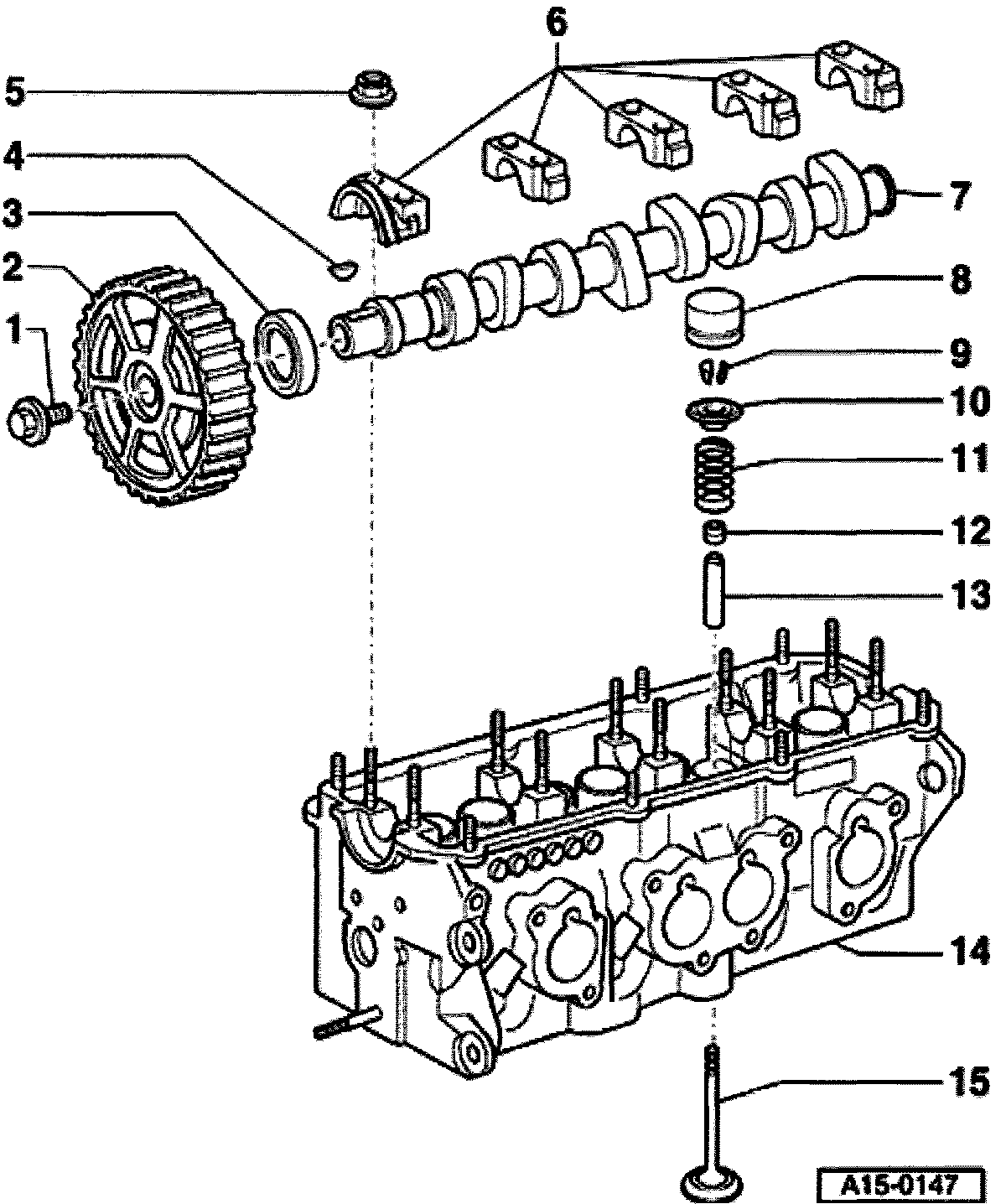 6
5
4
3
2
1
7
8
9
10
11
12
13
14
15
A15-0147