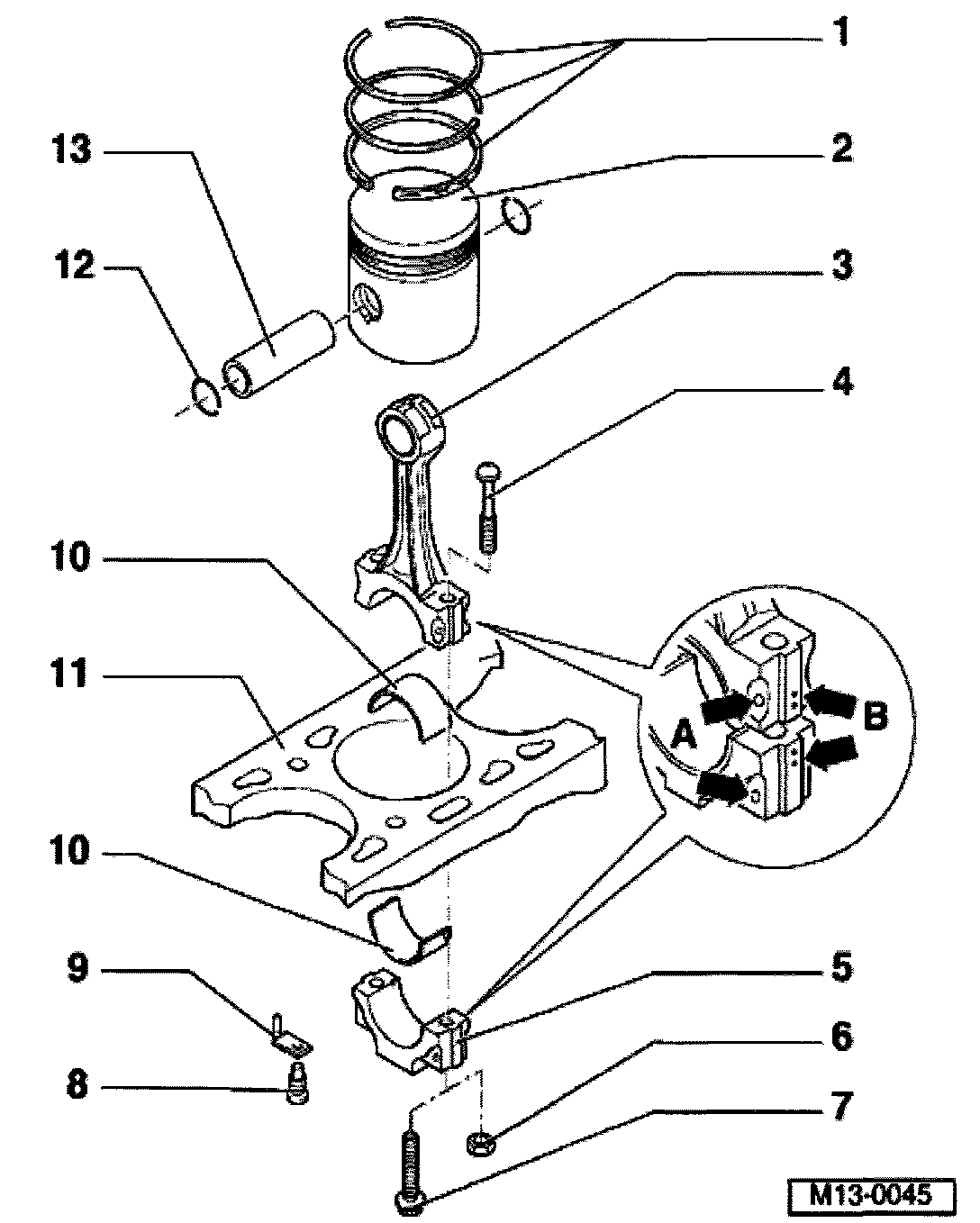 1
13
2
12
3
4
10
11
A
B
10
9
5
6
8
7
M13-0045