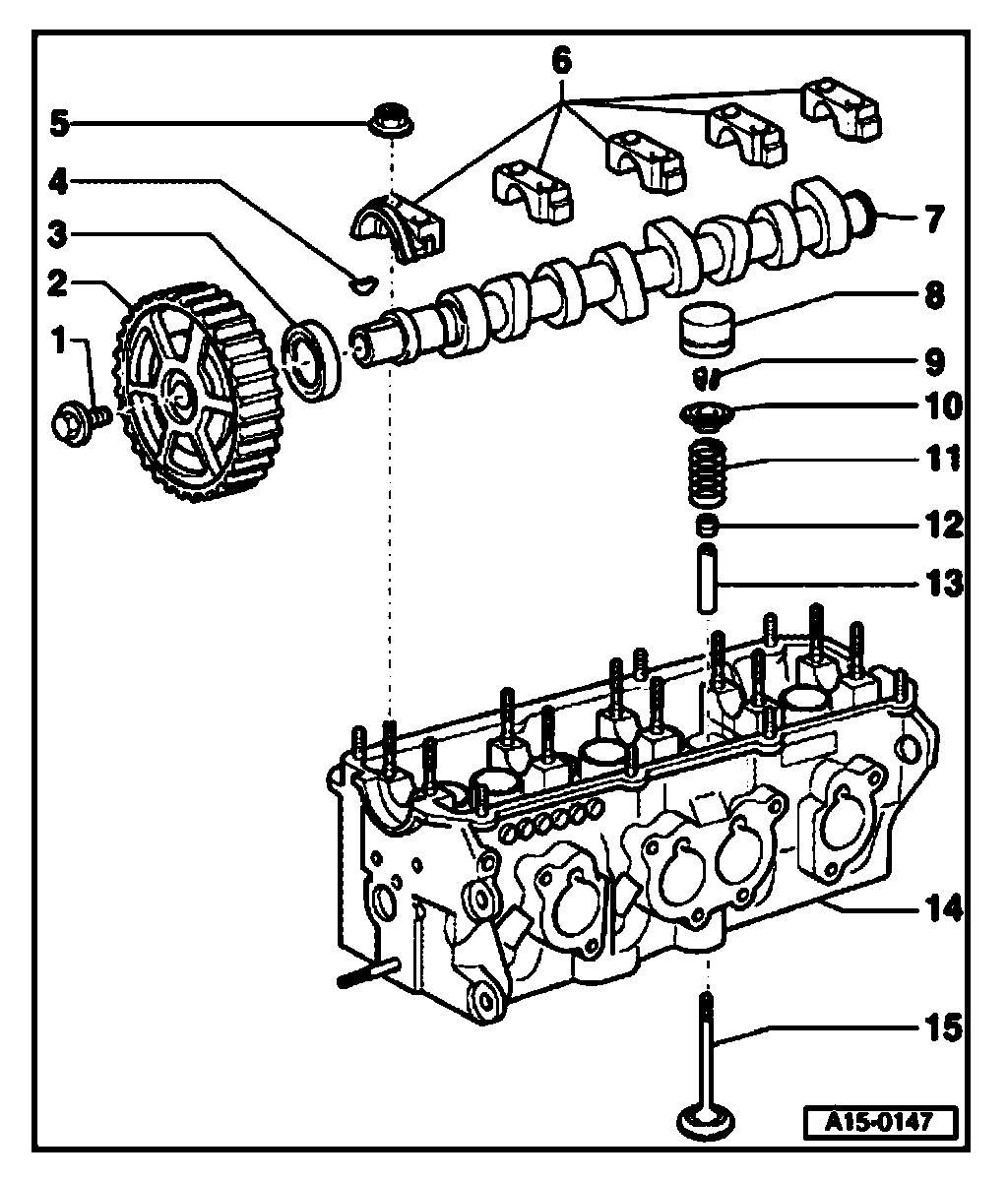 6
5
4
3
2
1
7
8
9
10
11
12
13
14
15
A15-0147