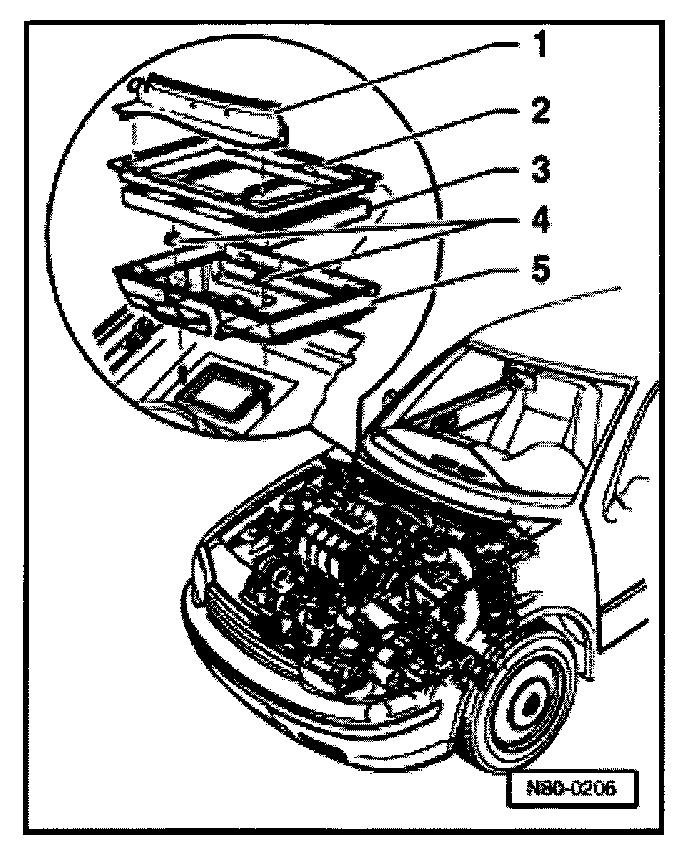 1
2
3
4
5
N80-0206