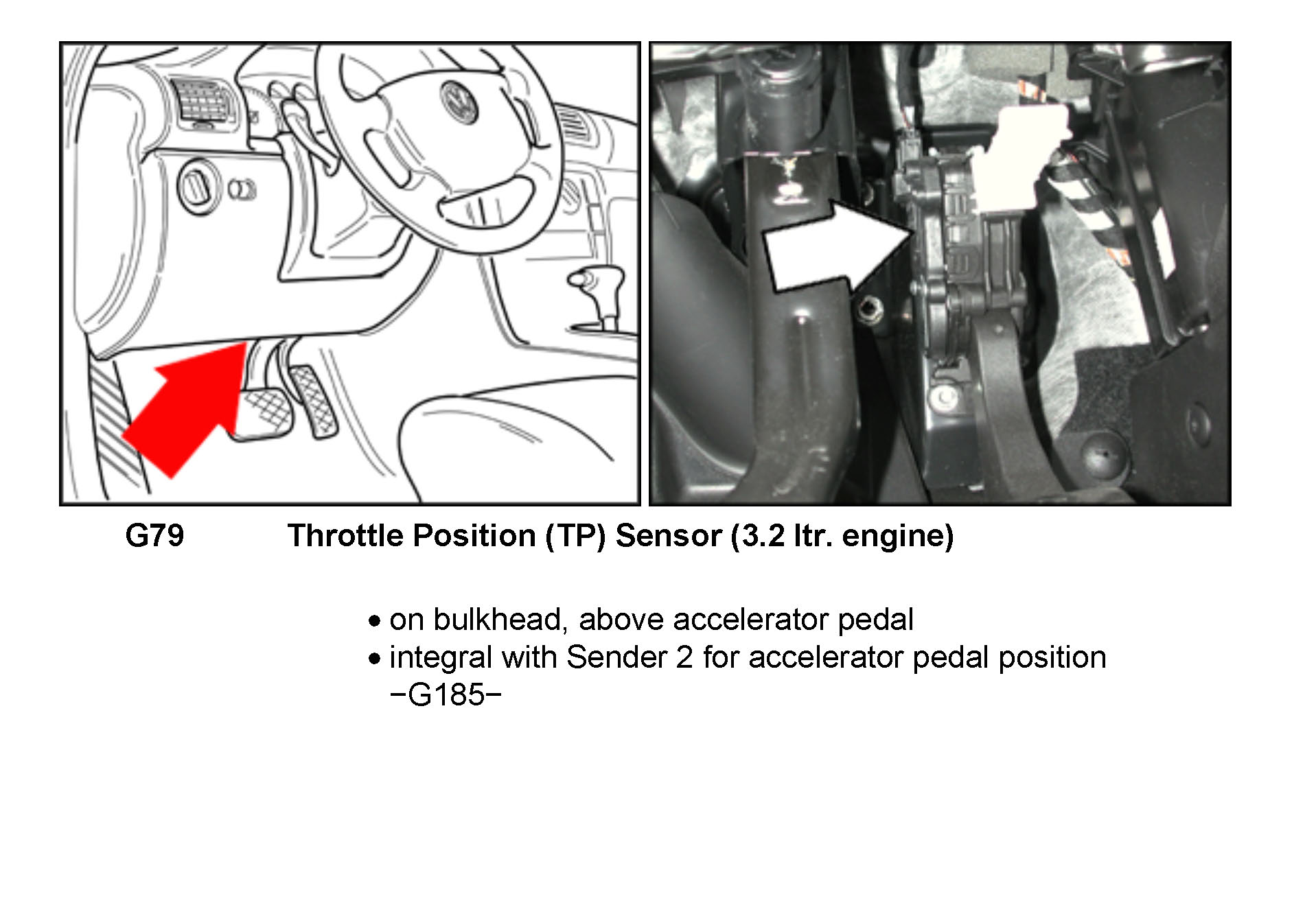 G79 Throttle Position (TP) Sensor (3.2 ltr. engine)

• on bulkhead, above accelerator pedal
• integral with Sender 2 for accelerator pedal position −G185−