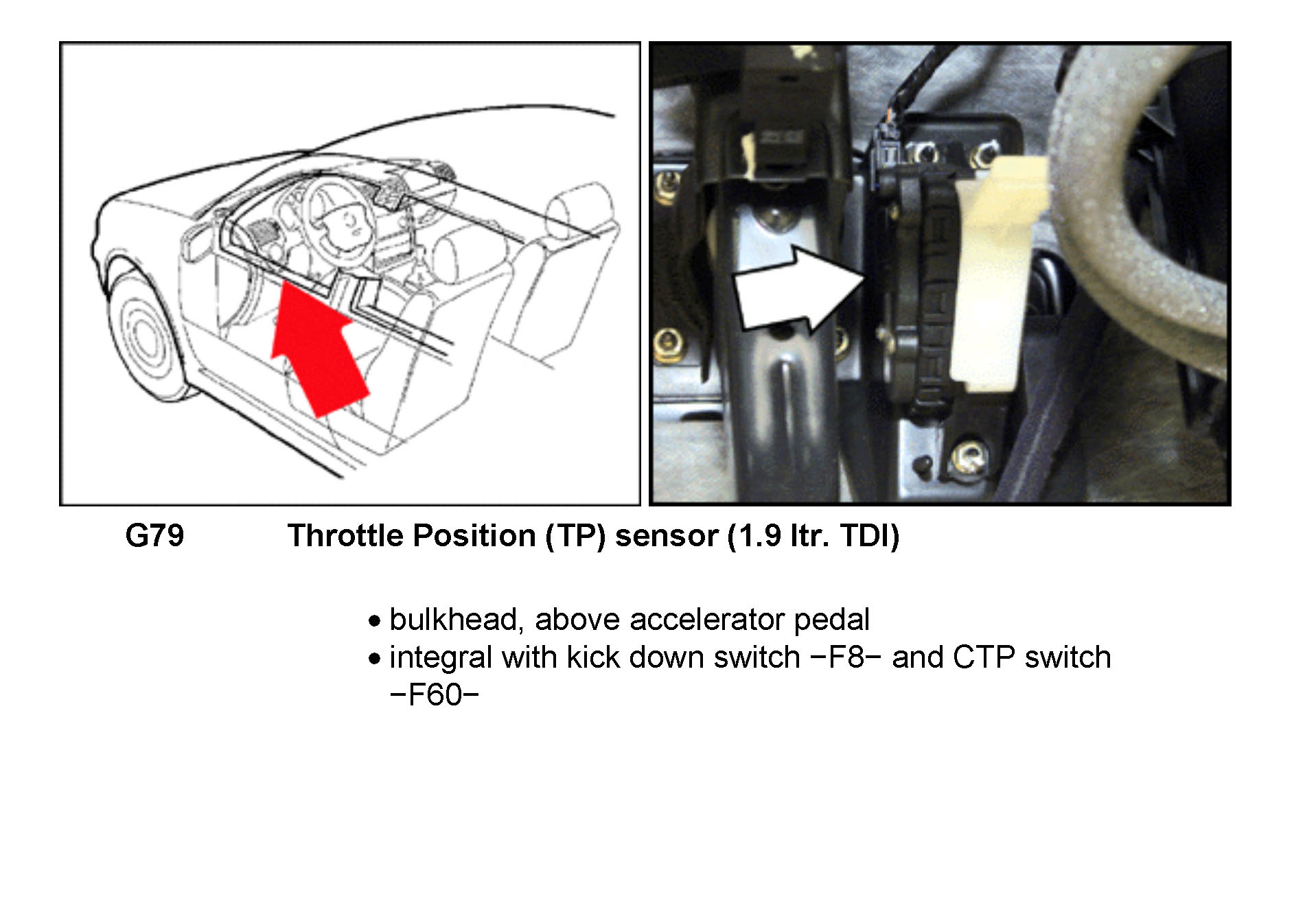 G79 Throttle Position (TP) sensor (1.9 ltr. TDI)

• bulkhead, above accelerator pedal
• integral with kick down switch −F8− and CTP switch −F60−