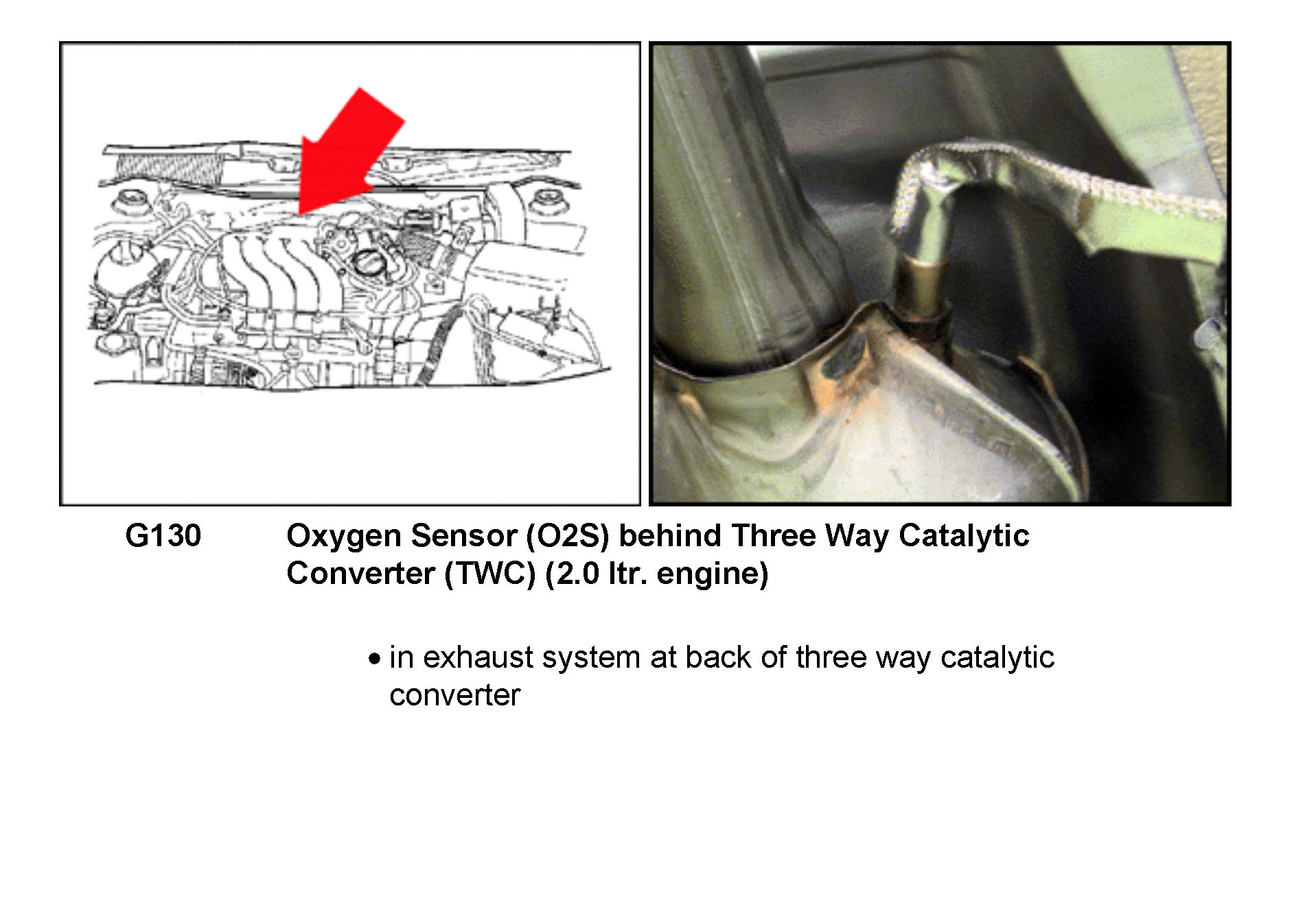 G130 Oxygen Sensor (O2S) behind Three Way Catalytic Converter (TWC) (2.0 ltr. engine)

• in exhaust system at back of three way catalytic converter