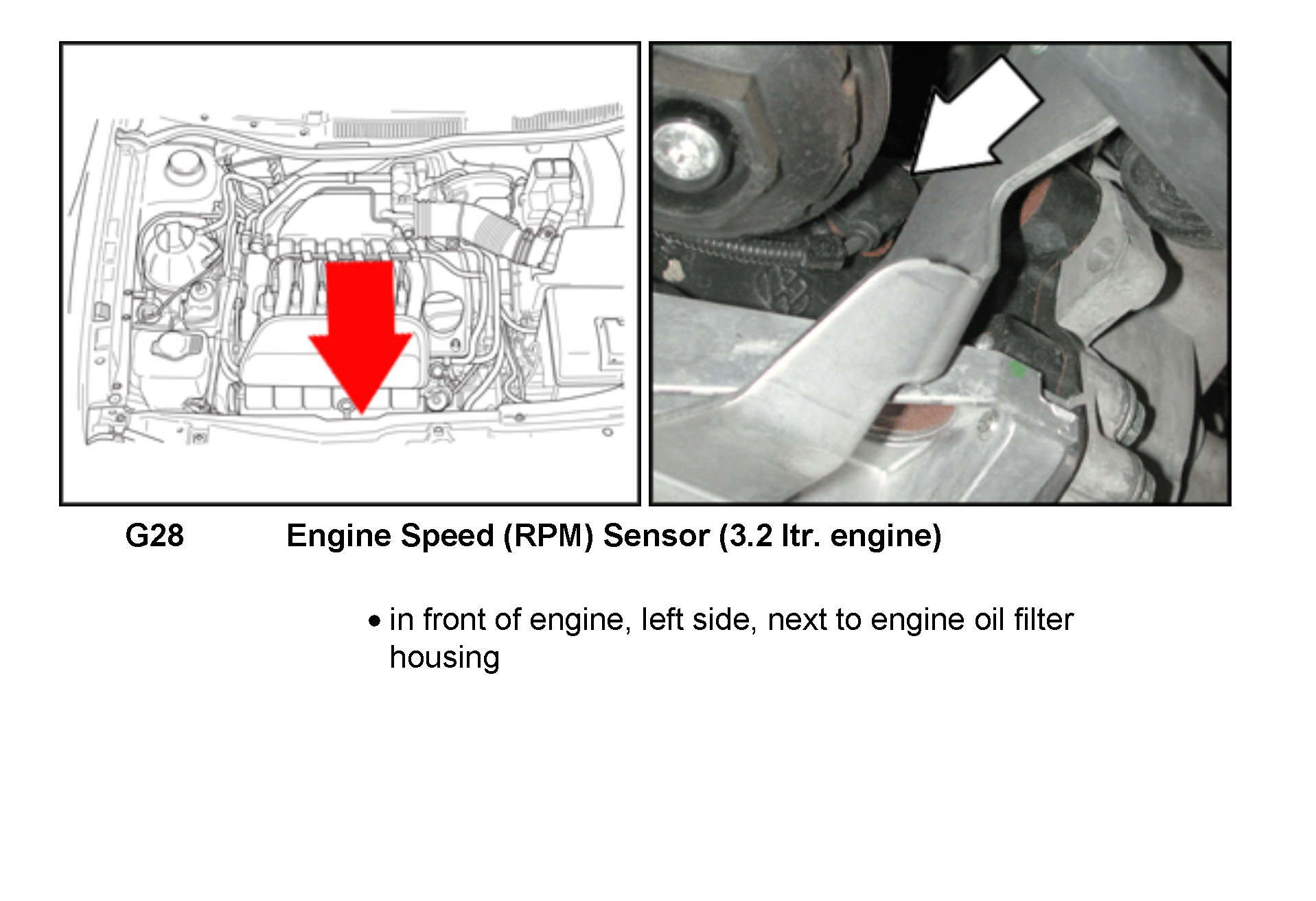 G28 Engine Speed (RPM) Sensor (3.2 ltr. engine)

• in front of engine, left side, next to engine oil filter housing