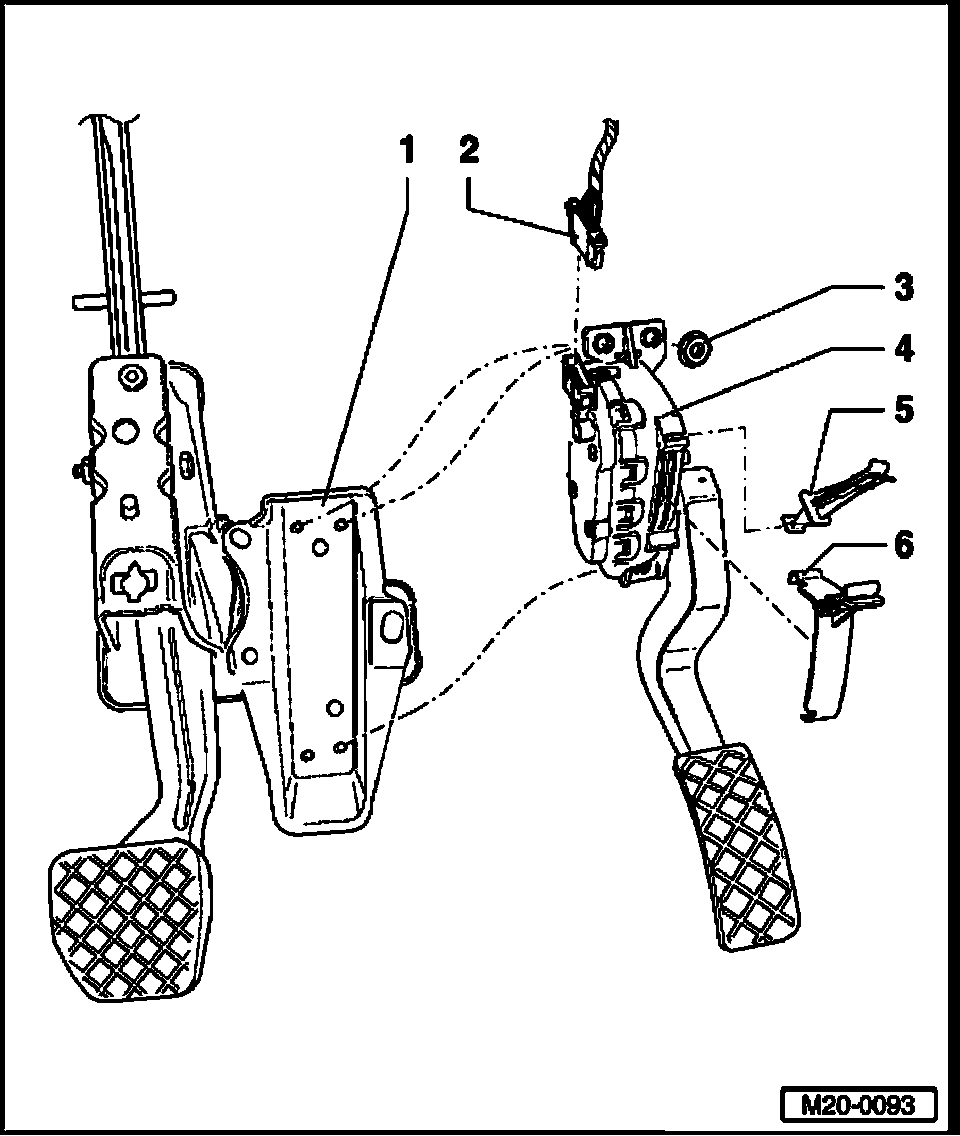 1
2
3
4
5
6
M20-0093