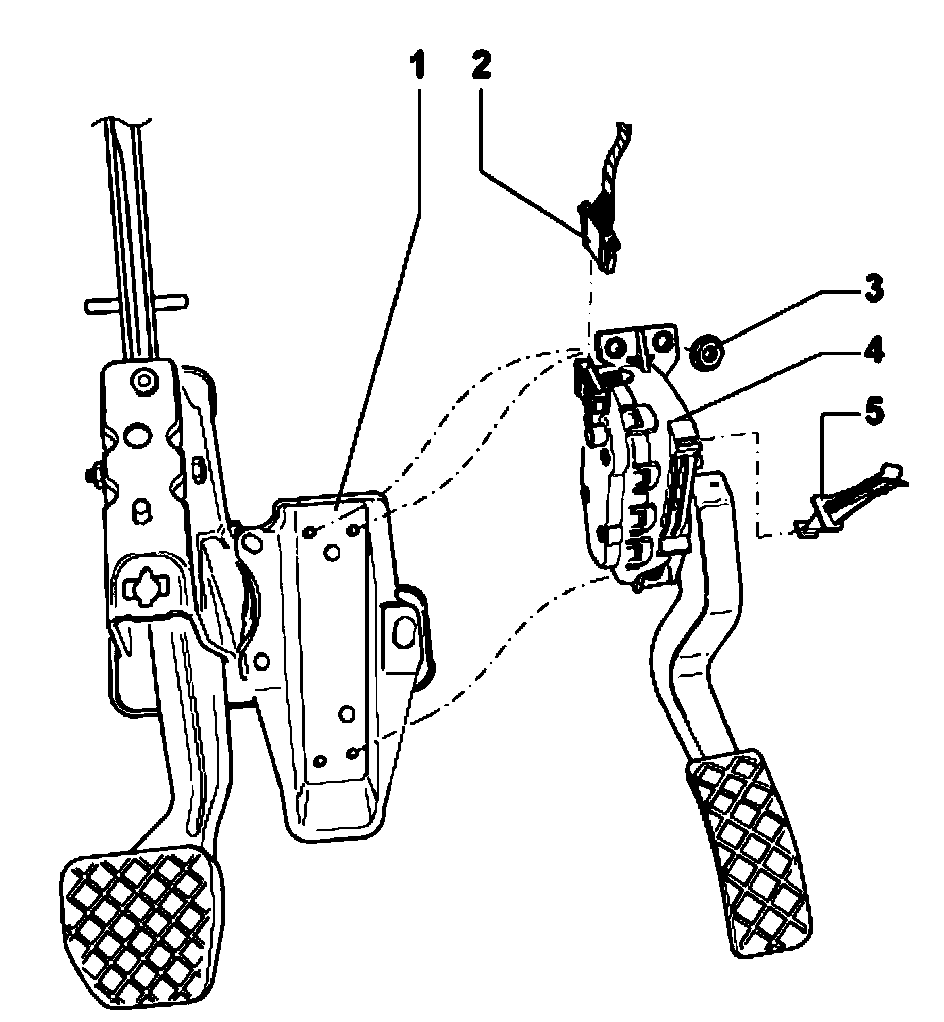 1
2
3
4
5